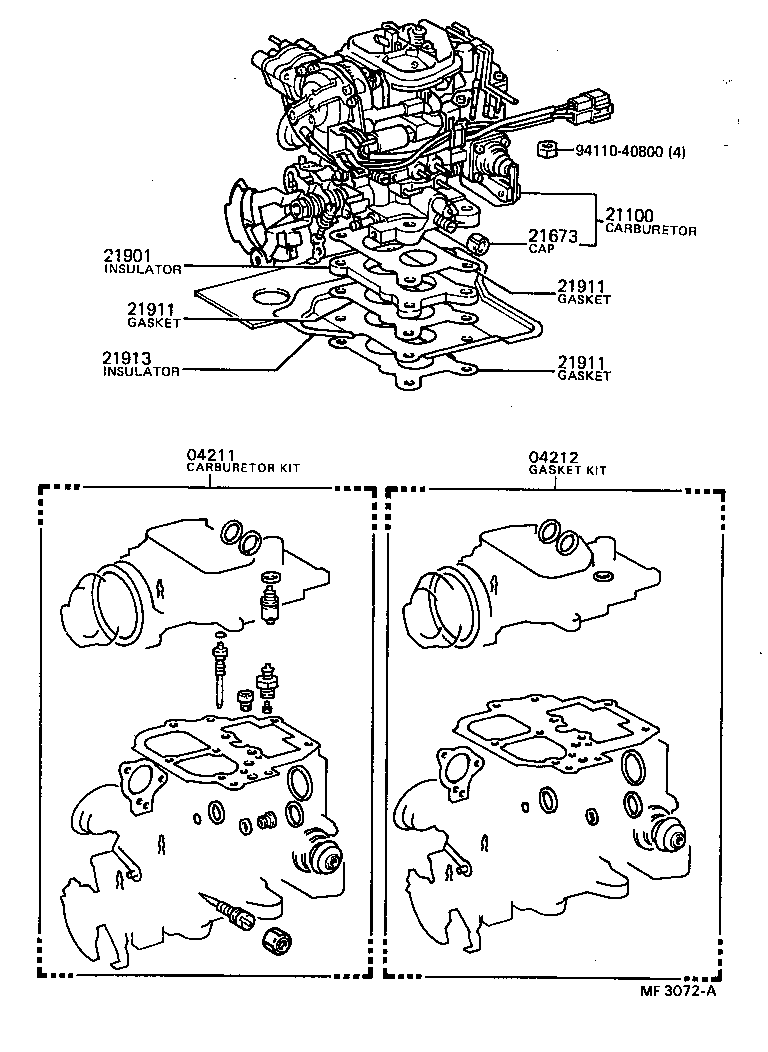 94110-40800 (4)

21100
CARBURETOR

21673
CAP

21901
INSULATOR

21911
GASKET

21911
GASKET

21913
INSULATOR

21911
GASKET

04211
CARBURETOR KIT

04212
GASKET KIT

MF 3072-A