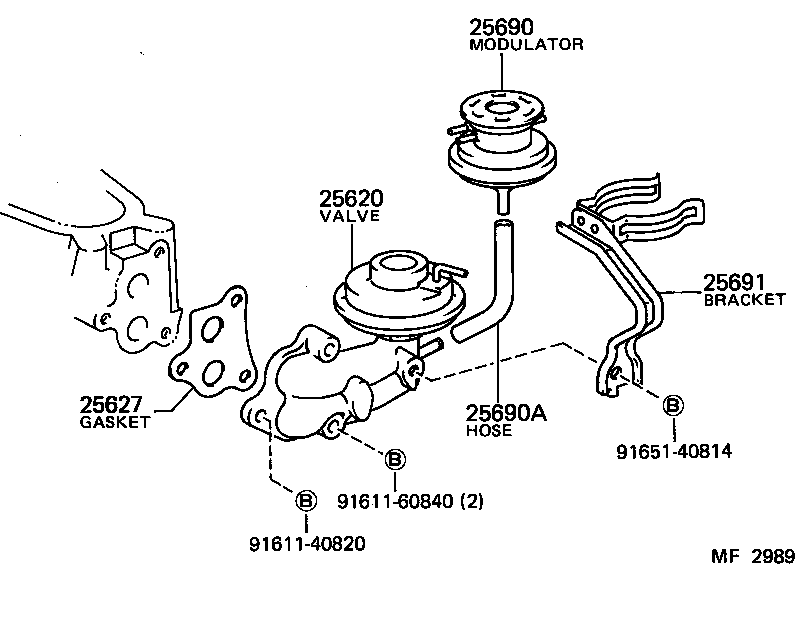 25690
MODULATOR

25620
VALVE

25691
BRACKET

25627
GASKET

25690A
HOSE

B
91651-40814

B
91611-60840 (2)

B
91611-40820

MF 2989