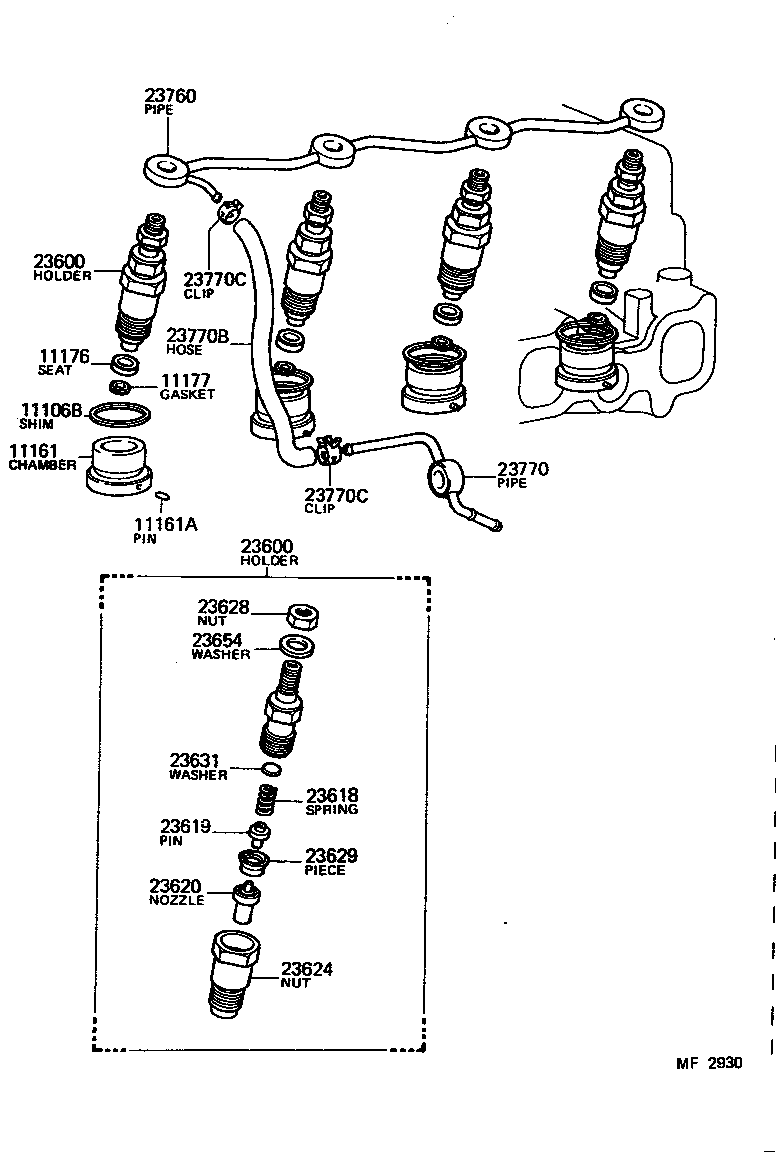 23760
PIPE

23600
HOLDER

23770C
CLIP

23770B
HOSE

11176
SEAT

11177
GASKET

11106B
SHIM

11161
CHAMBER

11161A
PIN

23770C
CLIP

23770
PIPE

23600
HOLDER

23628
NUT

23654
WASHER

23631
WASHER

23618
SPRING

23619
PIN

23629
PIECE

23620
NOZZLE

23624
NUT

MF 2930