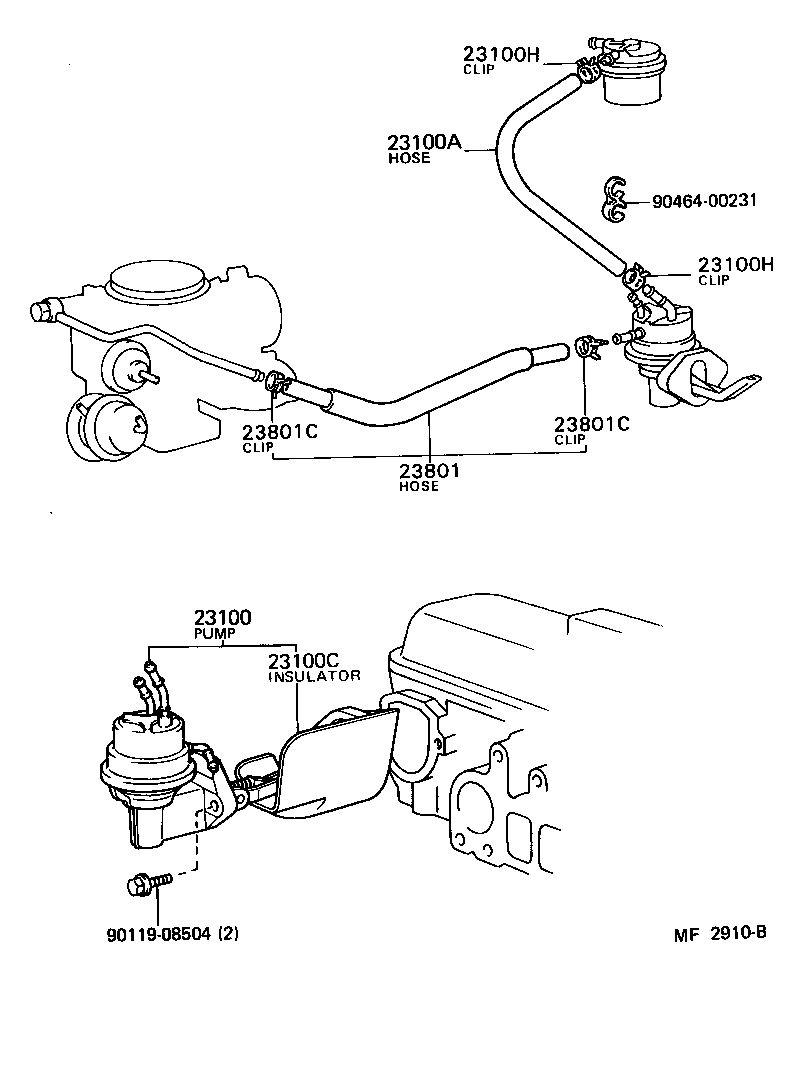 23100H
CLIP

23100A
HOSE

90464-00231

23100H
CLIP

23801C
CLIP

23801C
CLIP

23801
HOSE

23100
PUMP

23100C
INSULATOR

90119-08504 (2)

MF 2910-B