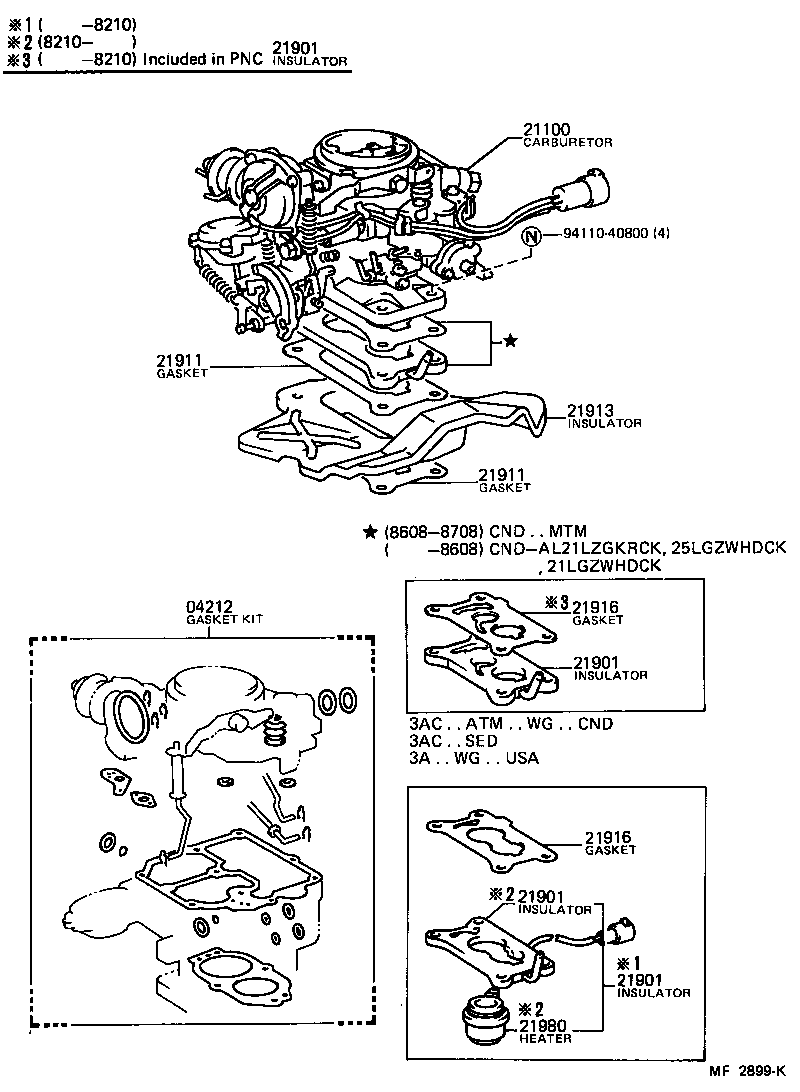 ※1 (  –8210)
※2 (8210–  )
※3 (  –8210) Included in PNC 21901 INSULATOR

21100 CARBURETOR

N 94110-40800 (4)

★

21911 GASKET

21913 INSULATOR

21911 GASKET

★ (8608–8708) CND . . MTM
( –8608) CND–AL21LZGKRCK, 25LGZWHDCK , 21LGZWHDCK

04212 GASKET KIT

※3 21916 GASKET

21901 INSULATOR

3AC . . ATM . . WG . . CND
3AC . . SED
3A . . WG . . USA

21916 GASKET

※2 21901 INSULATOR

※1 21901 INSULATOR

※2 21980 HEATER

MF 2899-K