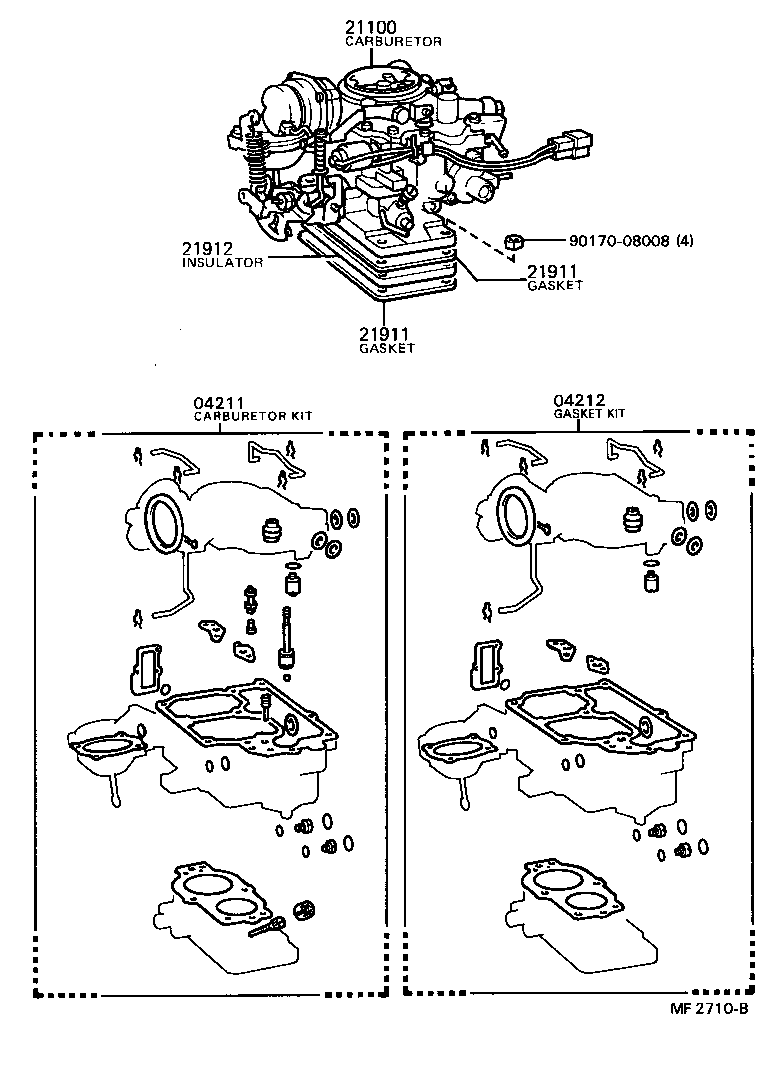 21100
CARBURETOR

21912
INSULATOR

90170-08008 (4)

21911
GASKET

21911
GASKET

04211
CARBURETOR KIT

04212
GASKET KIT

MF 2710-B