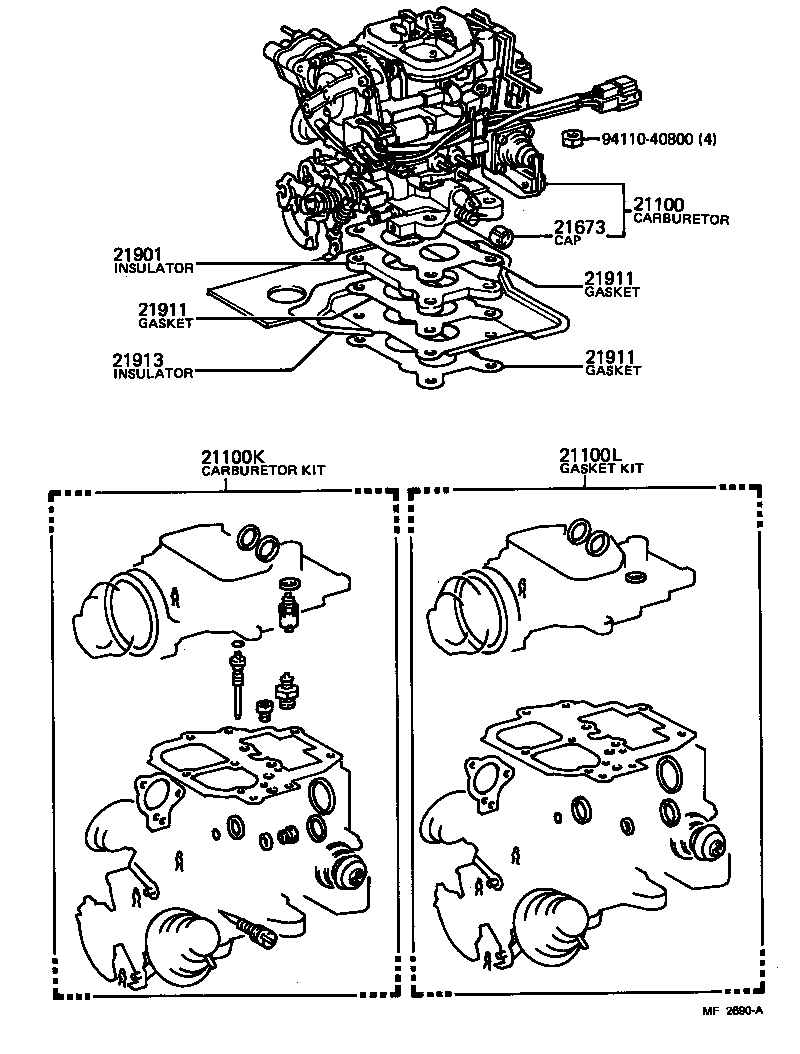 94110-40800 (4)

21100
CARBURETOR

21673
CAP

21901
INSULATOR

21911
GASKET

21911
GASKET

21913
INSULATOR

21911
GASKET

21100K
CARBURETOR KIT

21100L
GASKET KIT

MF 2690-A