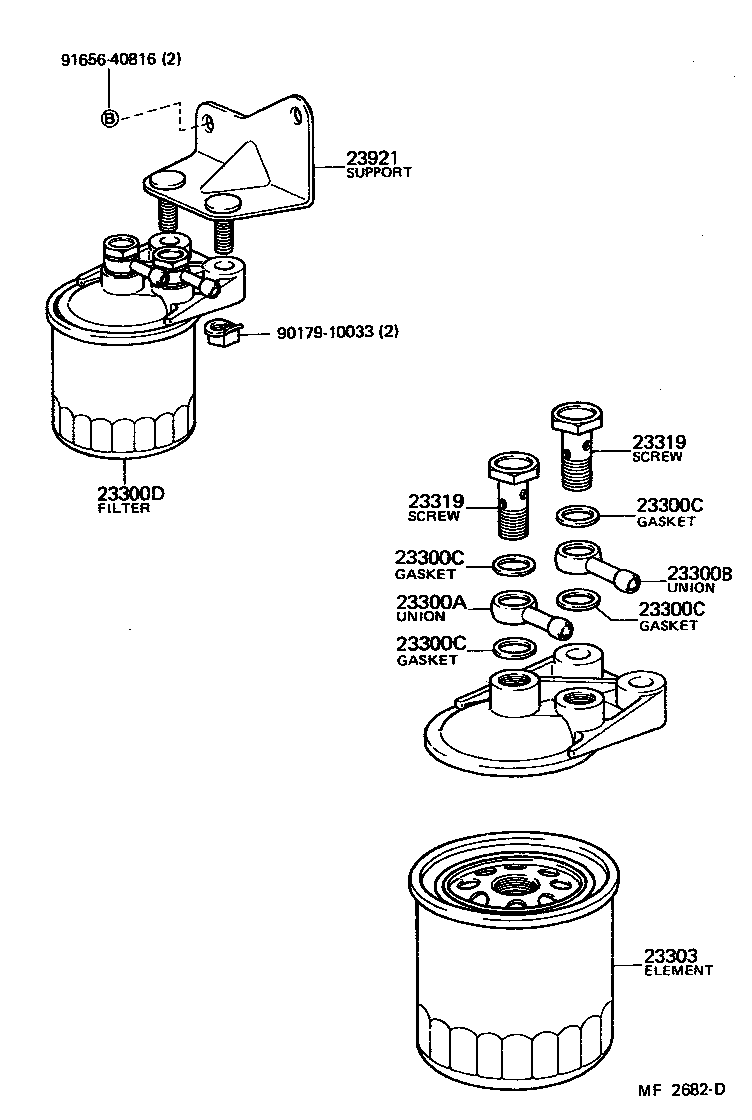 91656-40816 (2)

B

23921
SUPPORT

90179-10033 (2)

23300D
FILTER

23319
SCREW

23319
SCREW

23300C
GASKET

23300C
GASKET

23300B
UNION

23300A
UNION

23300C
GASKET

23300C
GASKET

23303
ELEMENT

MF 2682-D