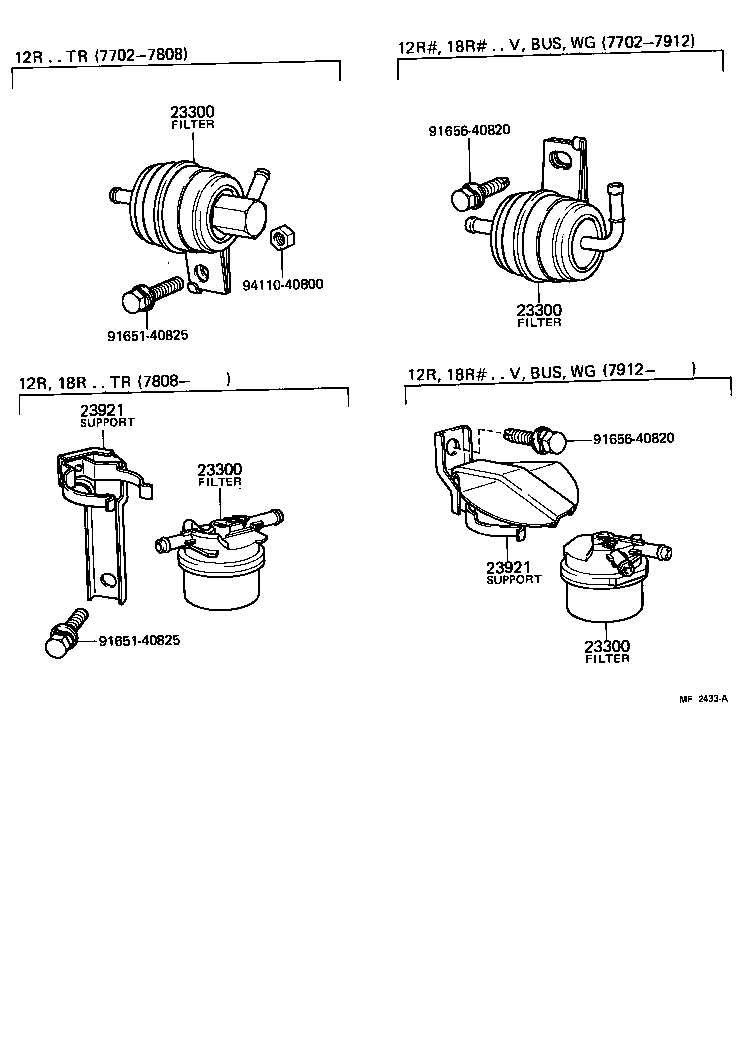 12R . . TR (7702–7808)

23300
FILTER

94110-40800

91651-40825

12R#, 18R# . . V, BUS, WG (7702–7912)

91656-40820

23300
FILTER

12R, 18R . . TR (7808–        )

23921
SUPPORT

23300
FILTER

91651-40825

12R, 18R# . . V, BUS, WG (7912–        )

91656-40820

23921
SUPPORT

23300
FILTER

MF 2433-A