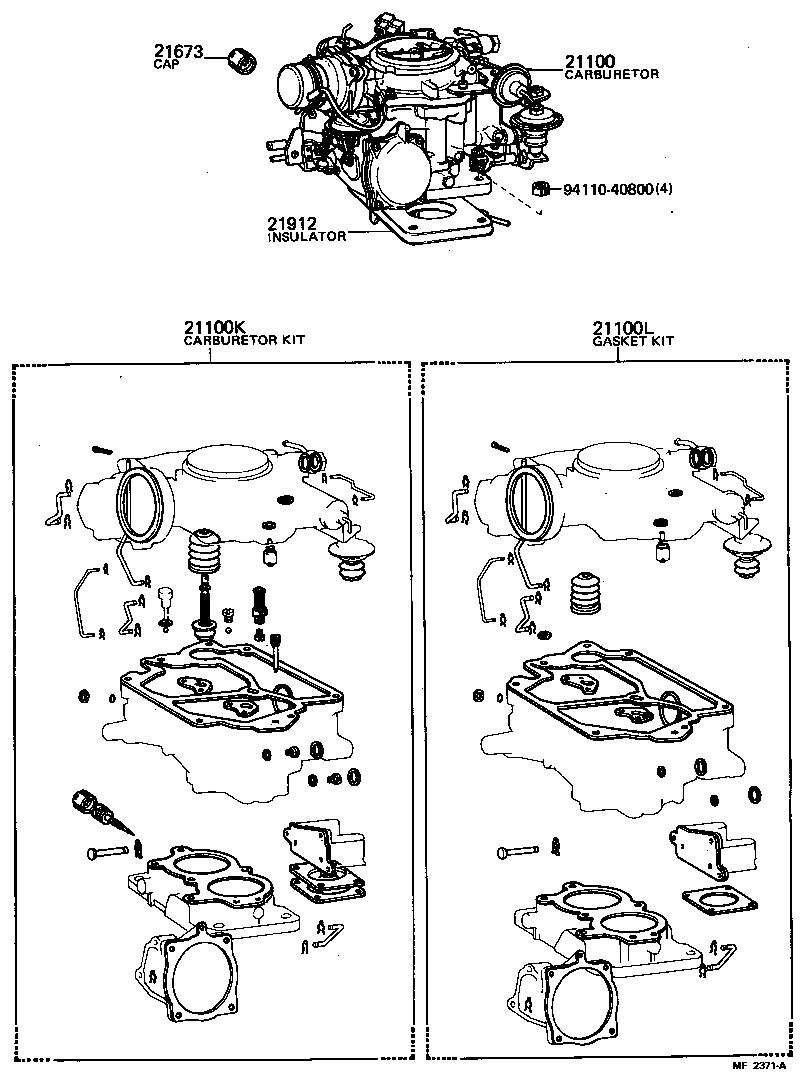 21673
CAP

21100
CARBURETOR

94110-40800(4)

21912
INSULATOR

21100K
CARBURETOR KIT

21100L
GASKET KIT

MF 2371-A