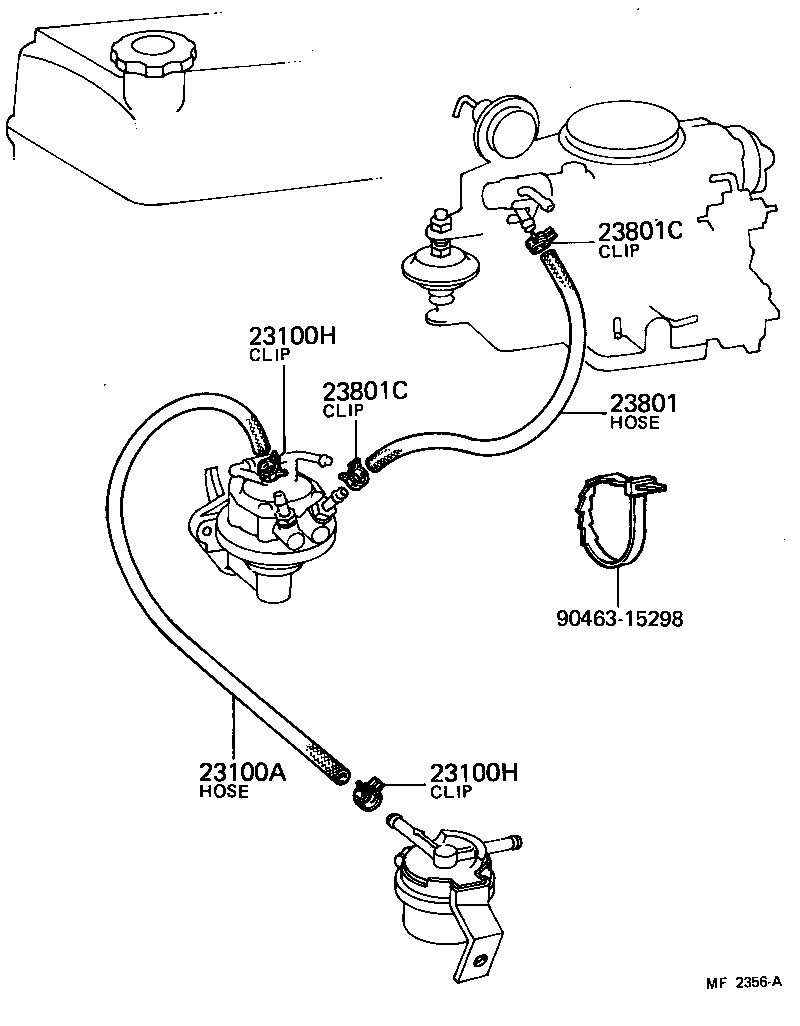 23801C
CLIP

23100H
CLIP

23801C
CLIP

23801
HOSE

90463-15298

23100A
HOSE

23100H
CLIP

MF 2356-A