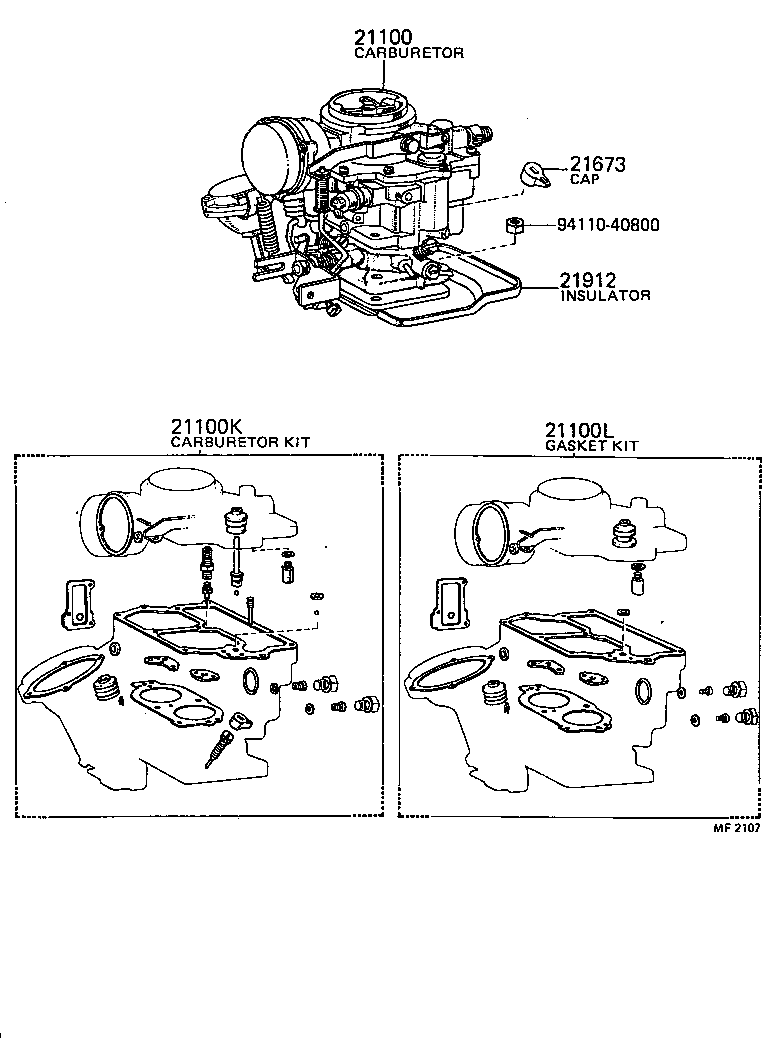 21100
CARBURETOR

21673
CAP

94110-40800

21912
INSULATOR

21100K
CARBURETOR KIT

21100L
GASKET KIT

MF 2107