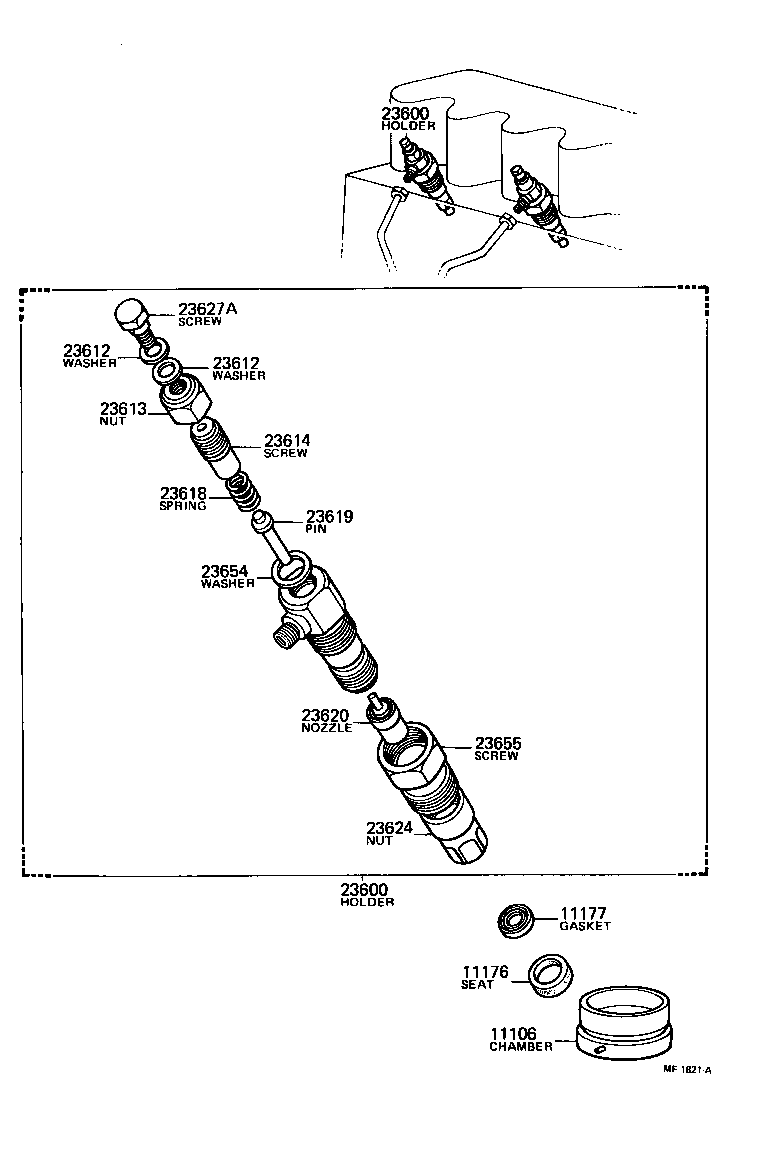 23600
HOLDER

23627A
SCREW

23612
WASHER

23612
WASHER

23613
NUT

23614
SCREW

23618
SPRING

23619
PIN

23654
WASHER

23620
NOZZLE

23655
SCREW

23624
NUT

23600
HOLDER

11177
GASKET

11176
SEAT

11106
CHAMBER

MF 1821-A