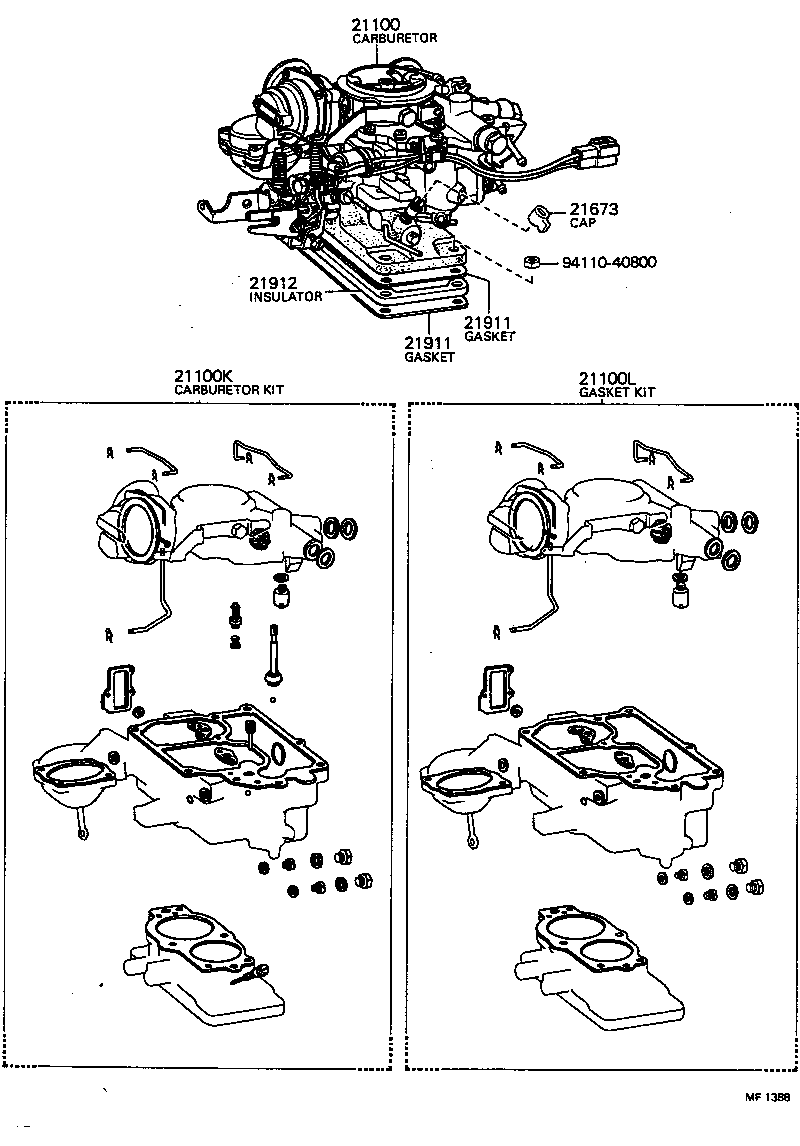 21100
CARBURETOR

21673
CAP

94110-40800

21912
INSULATOR

21911
GASKET

21911
GASKET

21100K
CARBURETOR KIT

21100L
GASKET KIT

MF 1388