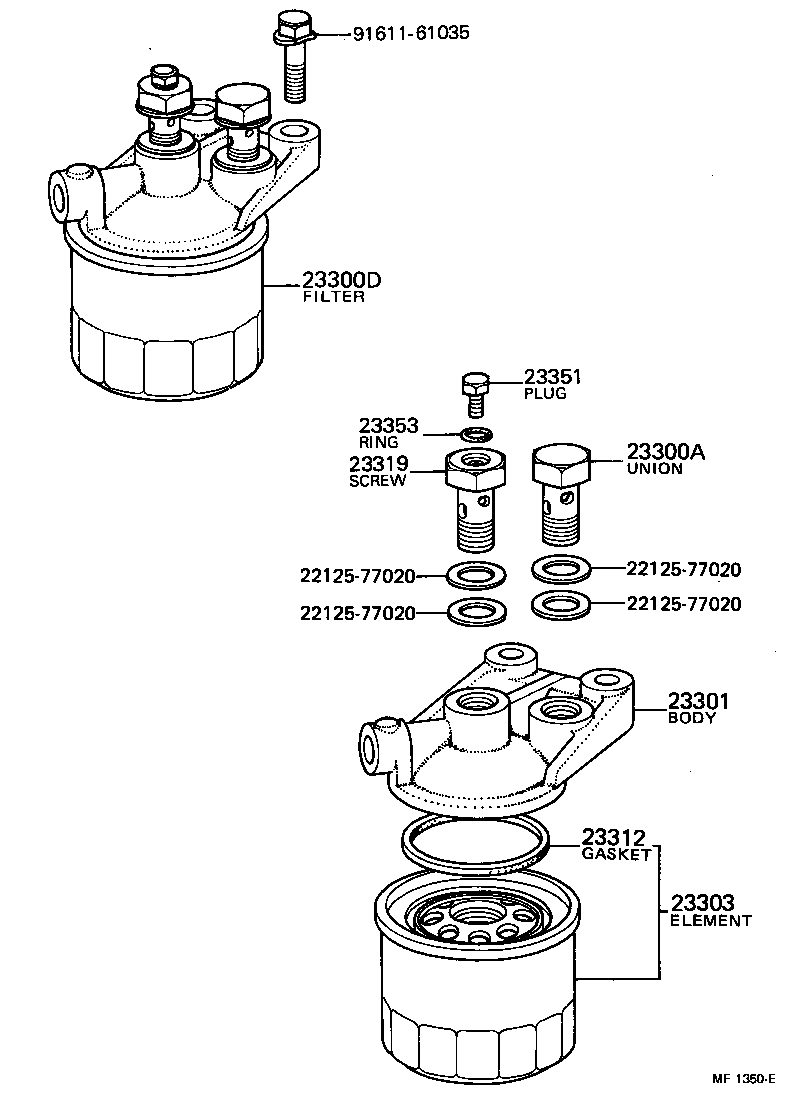 91611-61035

23300D
FILTER

23351
PLUG

23353
RING

23319
SCREW

23300A
UNION

22125-77020

22125-77020

22125-77020

22125-77020

23301
BODY

23312
GASKET

23303
ELEMENT

MF 1350-E