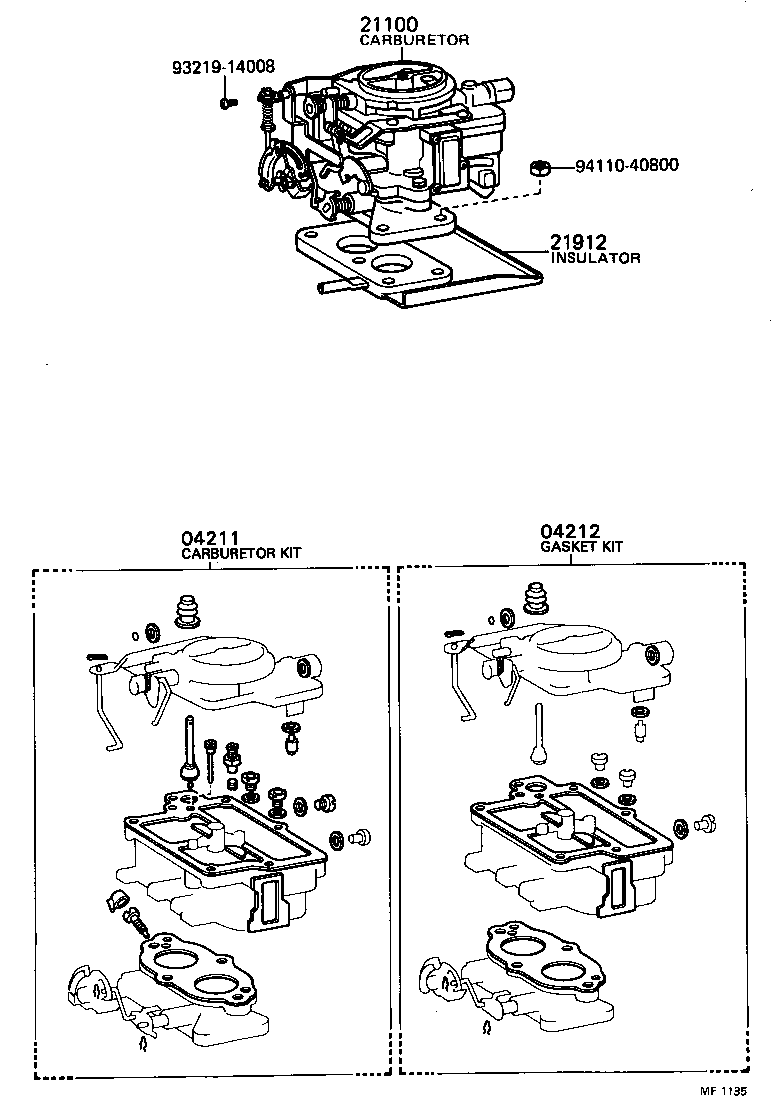 21100
CARBURETOR

93219-14008

94110-40800

21912
INSULATOR

04211
CARBURETOR KIT

04212
GASKET KIT

MF 1135