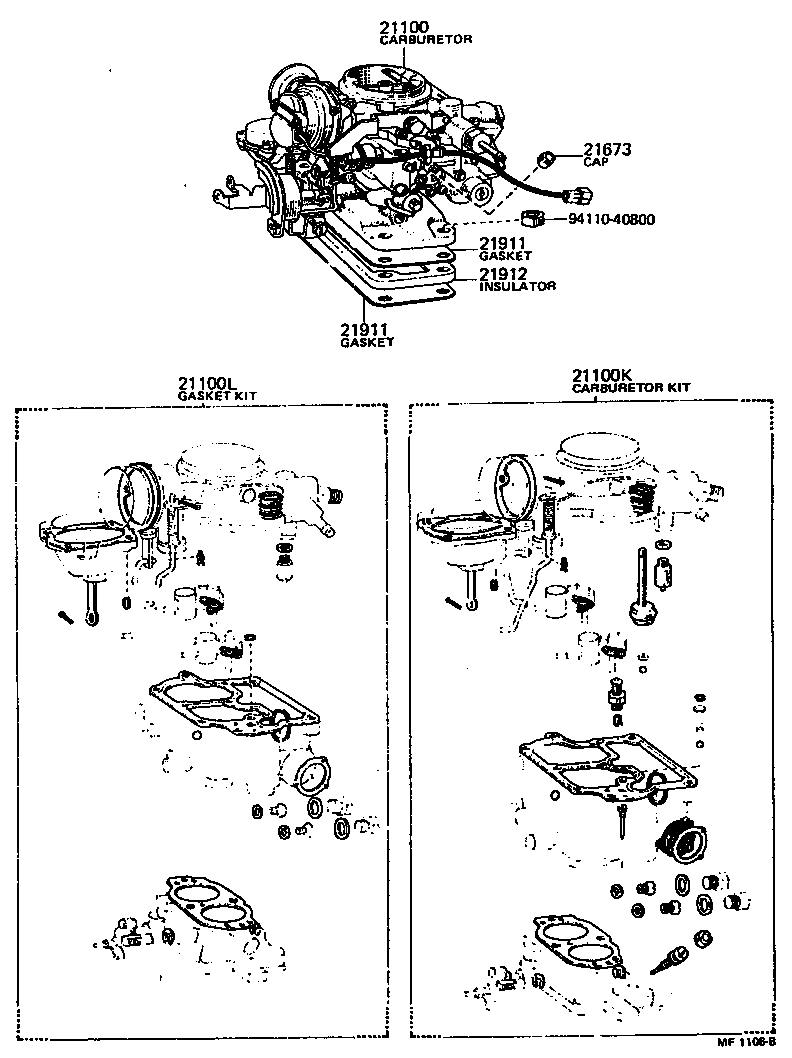 21100
CARBURETOR

21673
CAP

94110-40800

21911
GASKET

21912
INSULATOR

21911
GASKET

21100L
GASKET KIT

21100K
CARBURETOR KIT

MF 1106-B