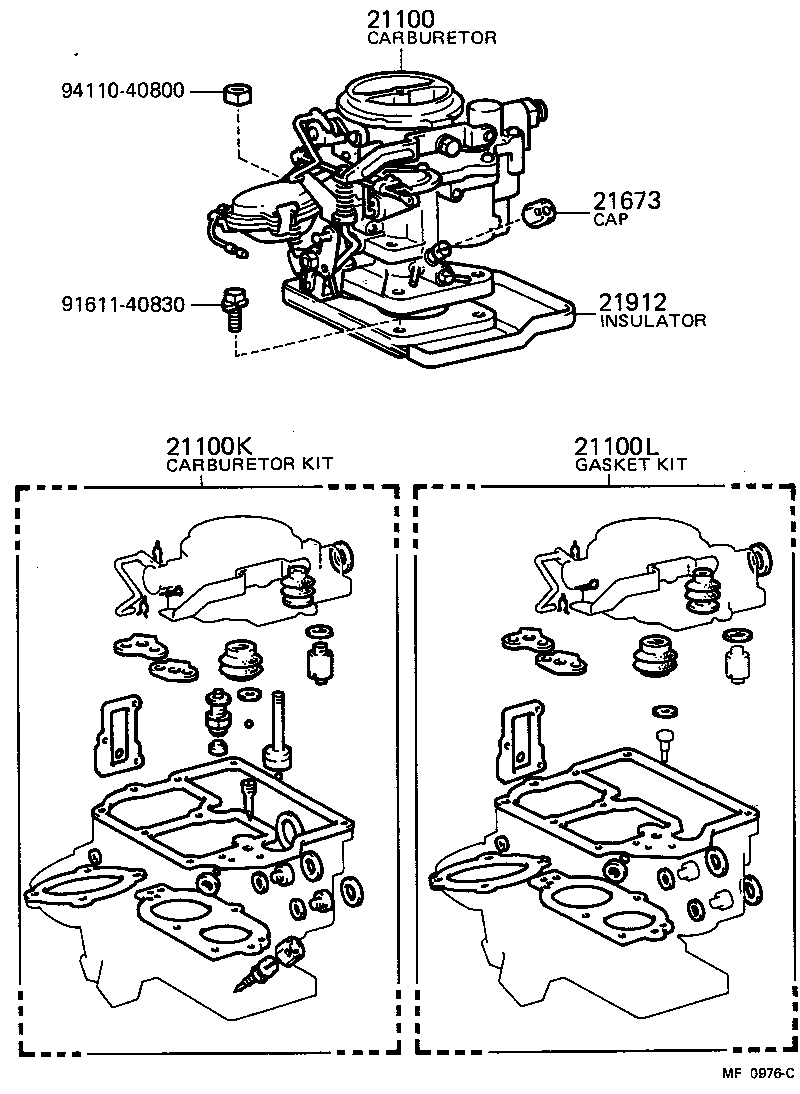 21100
CARBURETOR

94110-40800

21673
CAP

91611-40830

21912
INSULATOR

21100K
CARBURETOR KIT

21100L
GASKET KIT

MF 0976-C