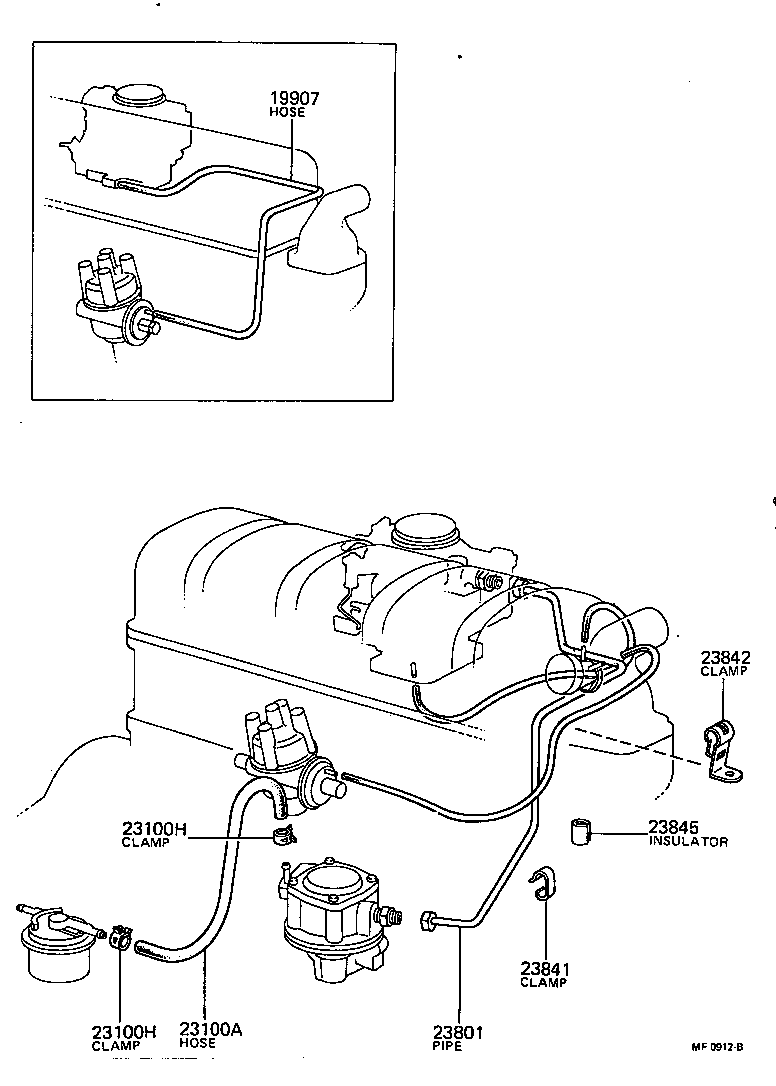 19907
HOSE

23842
CLAMP

23100H
CLAMP

23845
INSULATOR

23841
CLAMP

23100H
CLAMP

23100A
HOSE

23801
PIPE

MF 0912-B