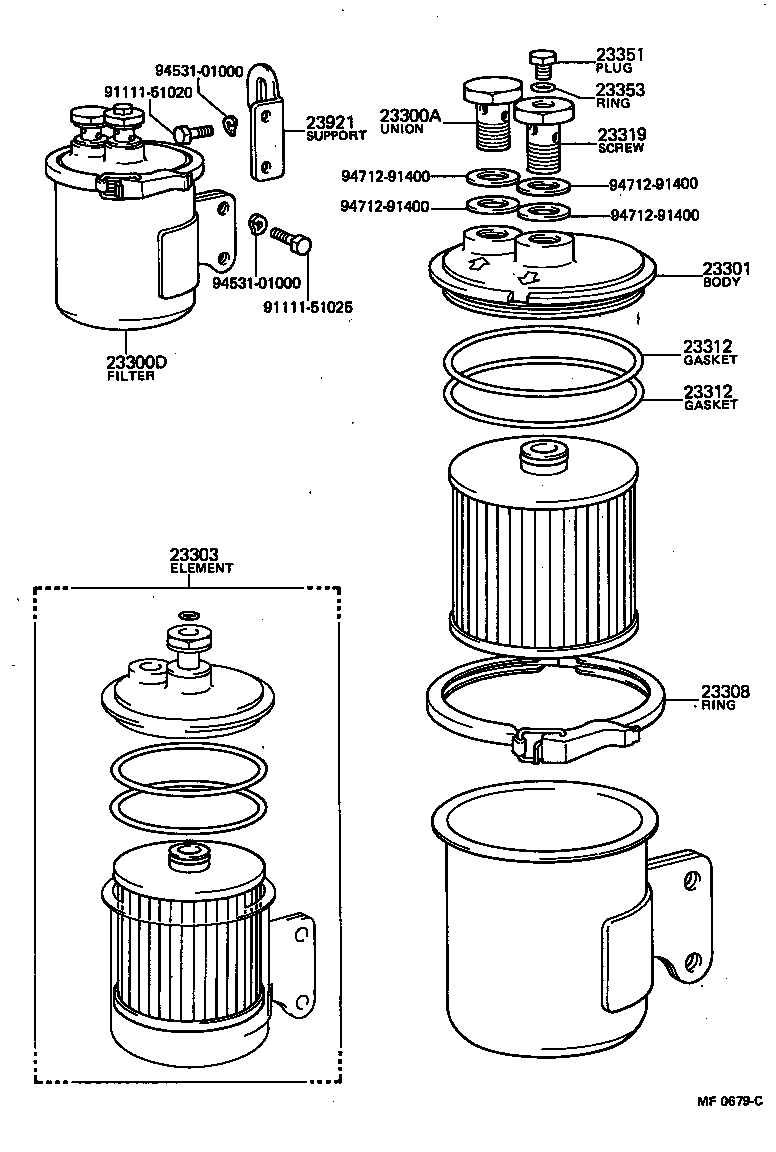 94531-01000
91111-51020
23921
SUPPORT
94531-01000
91111-51025
23300D
FILTER
23351
PLUG
23353
RING
23300A
UNION
23319
SCREW
94712-91400
94712-91400
94712-91400
94712-91400
23301
BODY
23312
GASKET
23312
GASKET
23303
ELEMENT
23308
RING
MF 0679-C