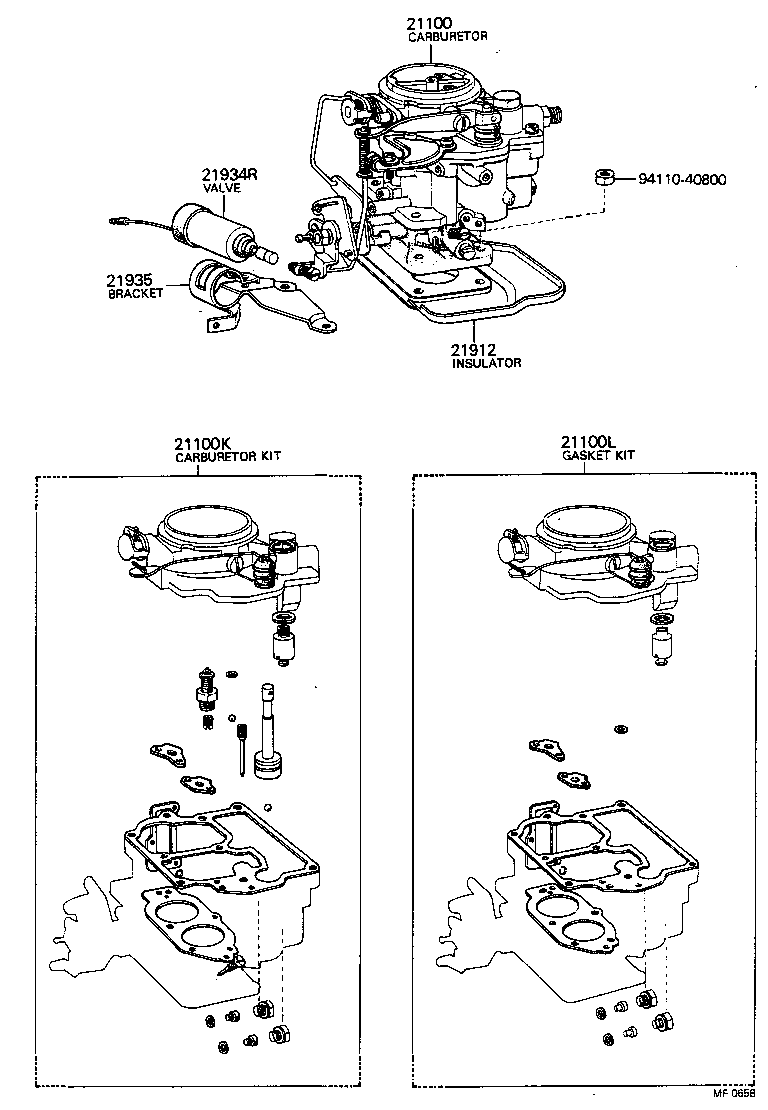 21100
CARBURETOR

21934R
VALVE

94110-40800

21935
BRACKET

21912
INSULATOR

21100K
CARBURETOR KIT

21100L
GASKET KIT

MF 0658