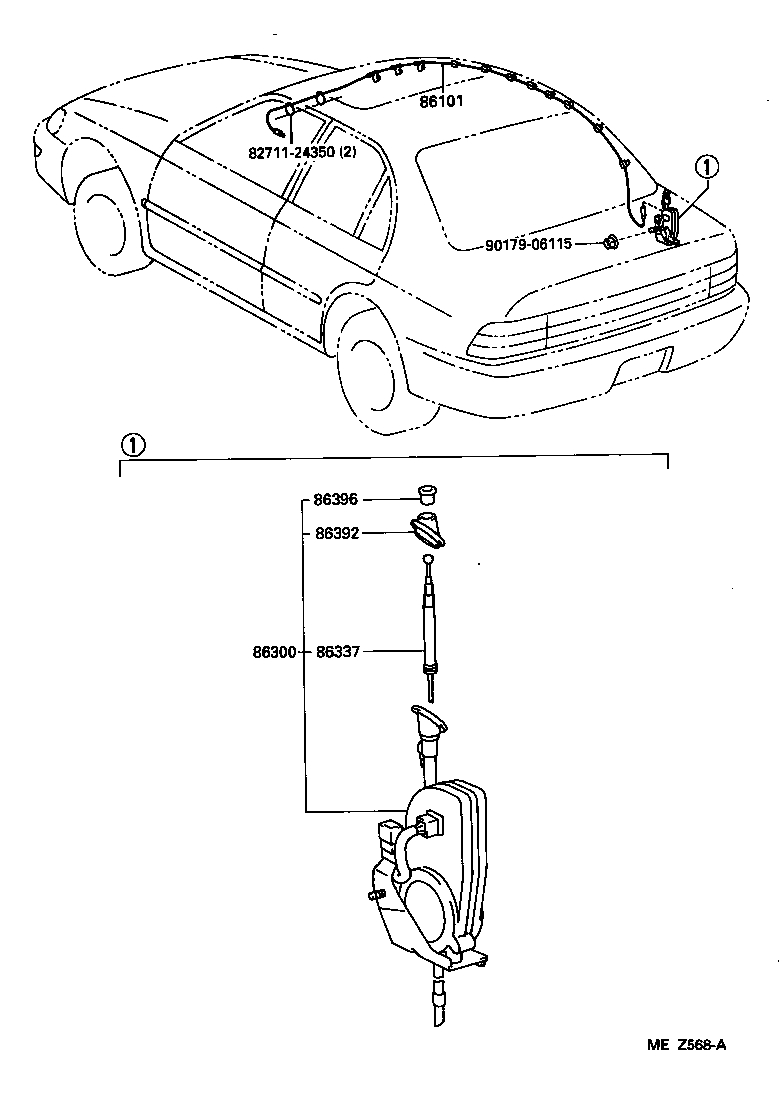 86101

82711-24350 (2)

①

90179-06115

①

86396

86392

86300

86337

ME Z568-A