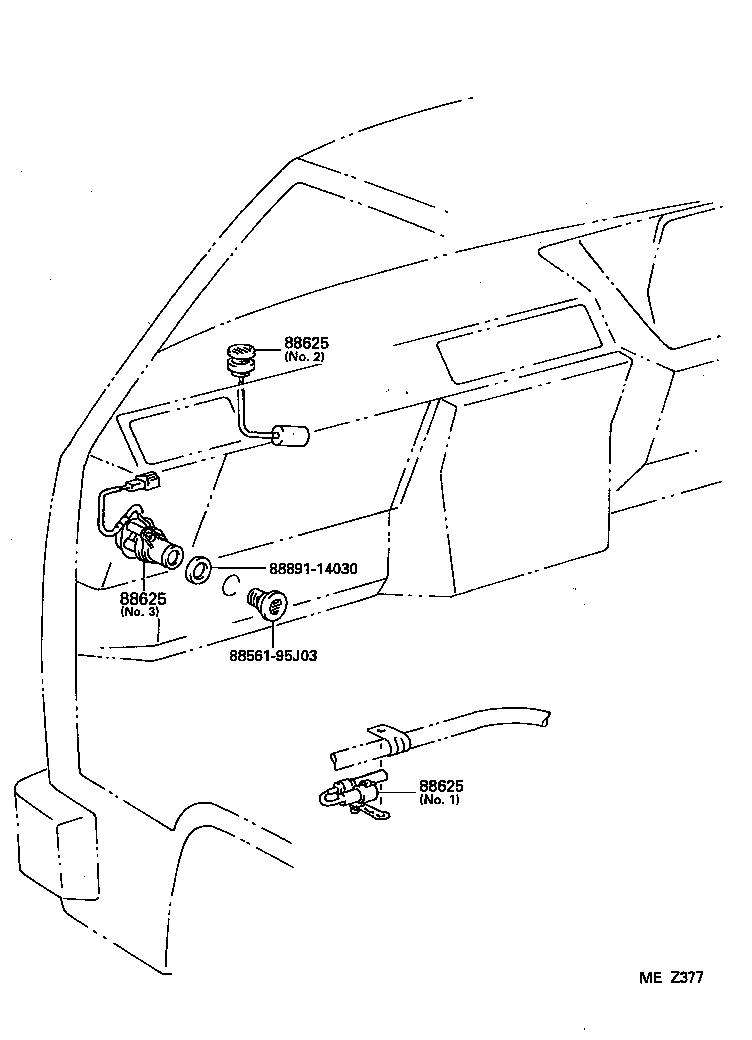 88625
(No. 2)

88891-14030

88625
(No. 3)

88561-95J03

88625
(No. 1)

ME Z377