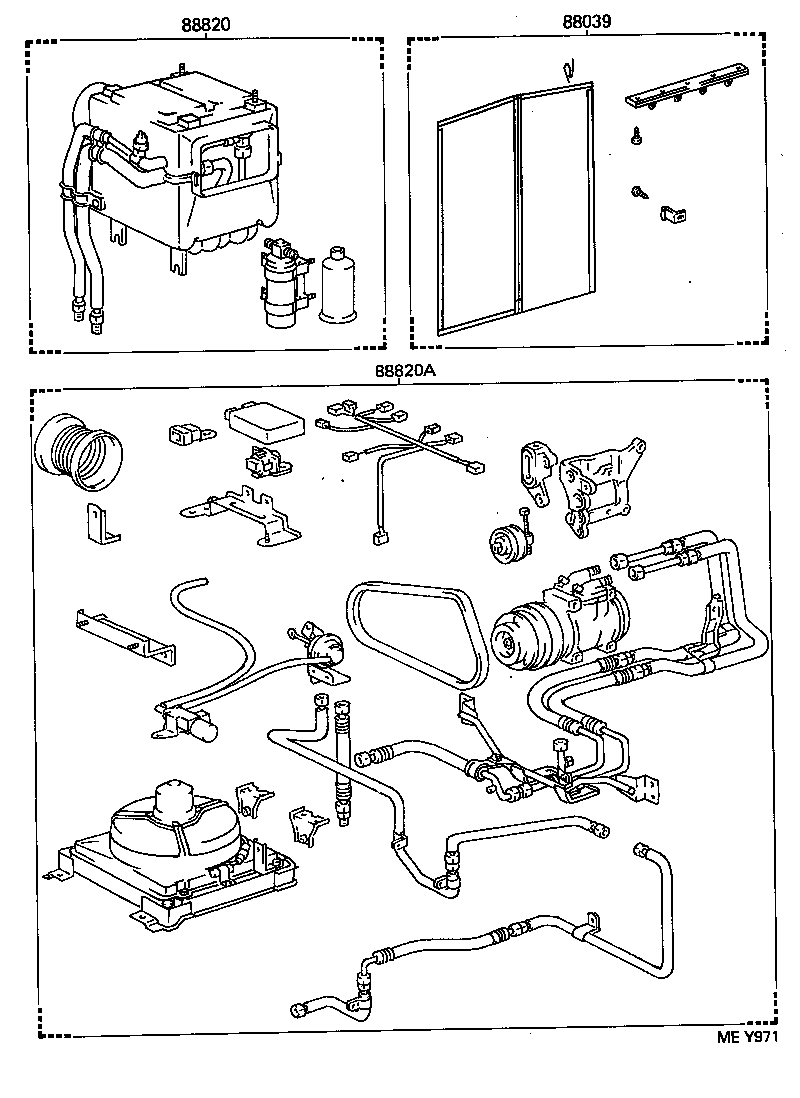 88820

88039

88820A

ME Y971