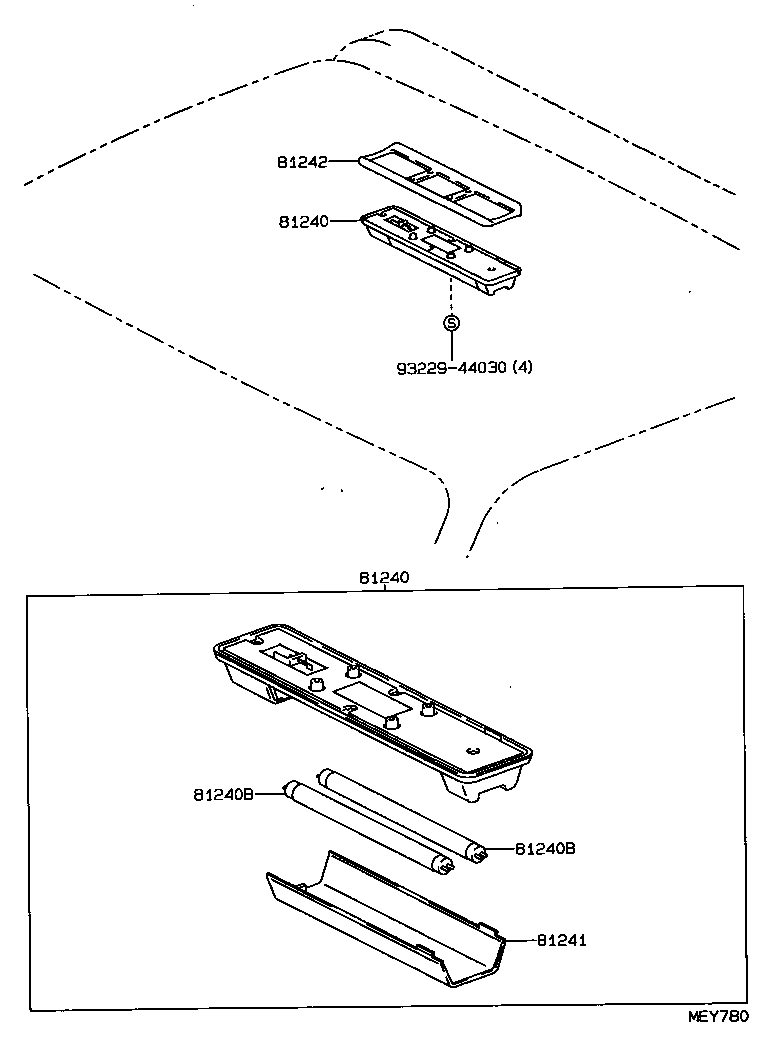 81242

81240

S

93229-44030 (4)

81240

81240B

81240B

81241

MEY780