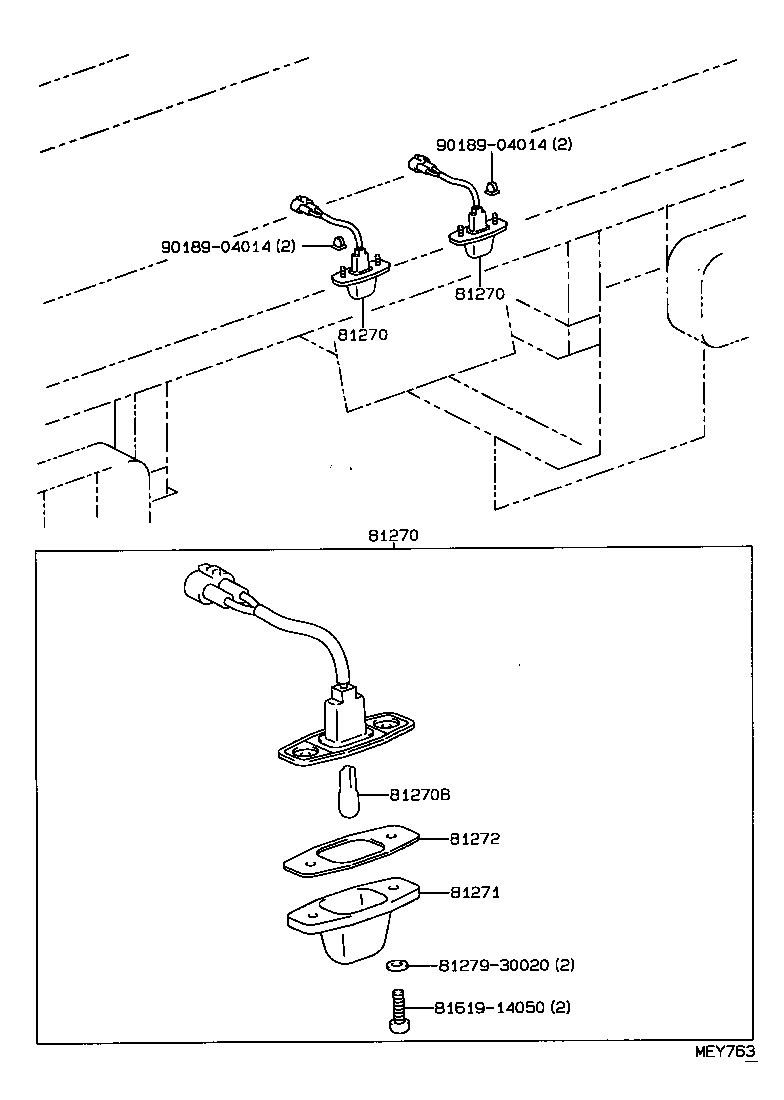 90189-04014 (2)

90189-04014 (2)

81270

81270

81270

81270B

81272

81271

81279-30020 (2)

81619-14050 (2)

MEY763