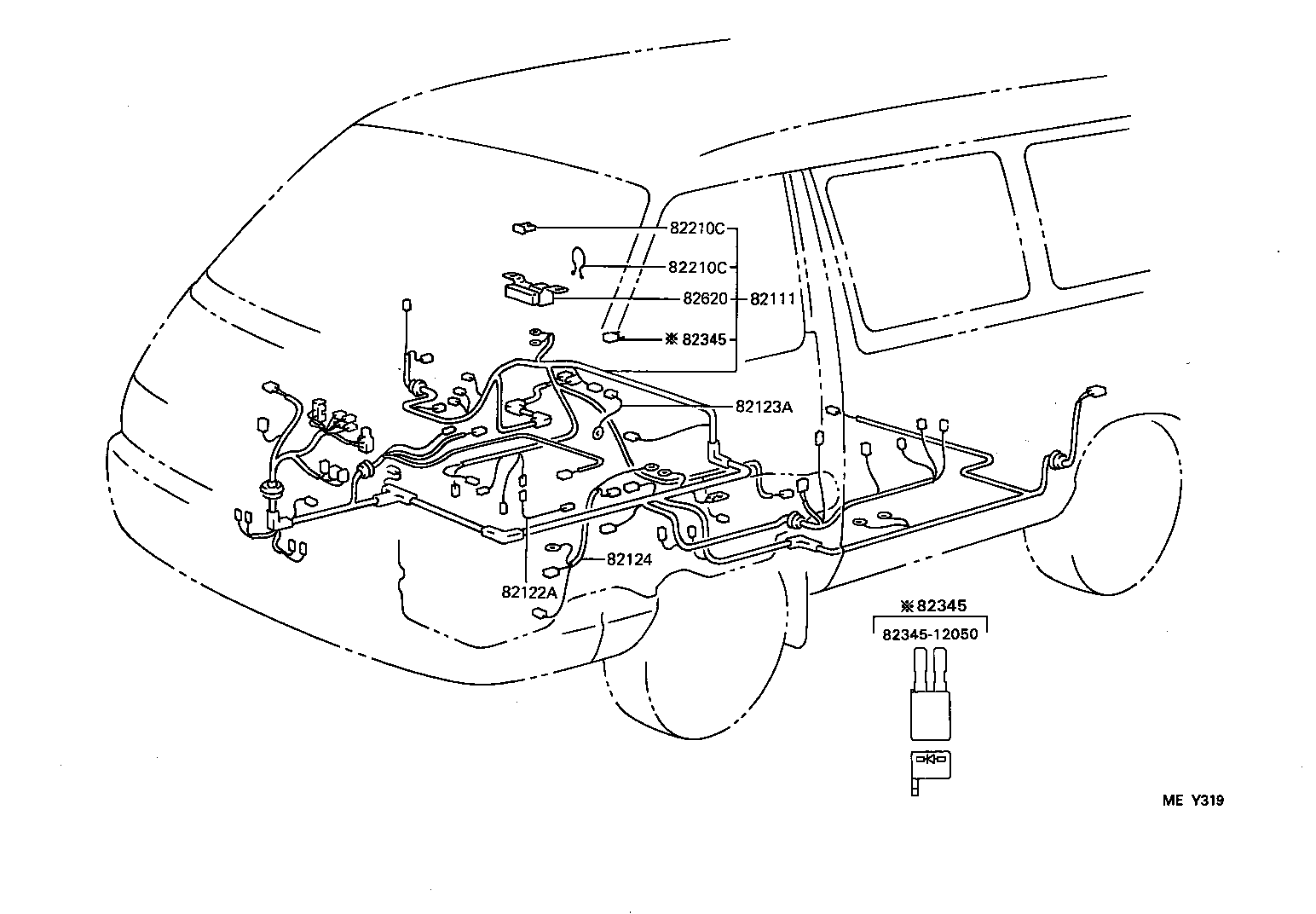 82210C
82210C
82620
82111
※82345
82123A
82124
82122A
※82345
82345-12050
ME Y319