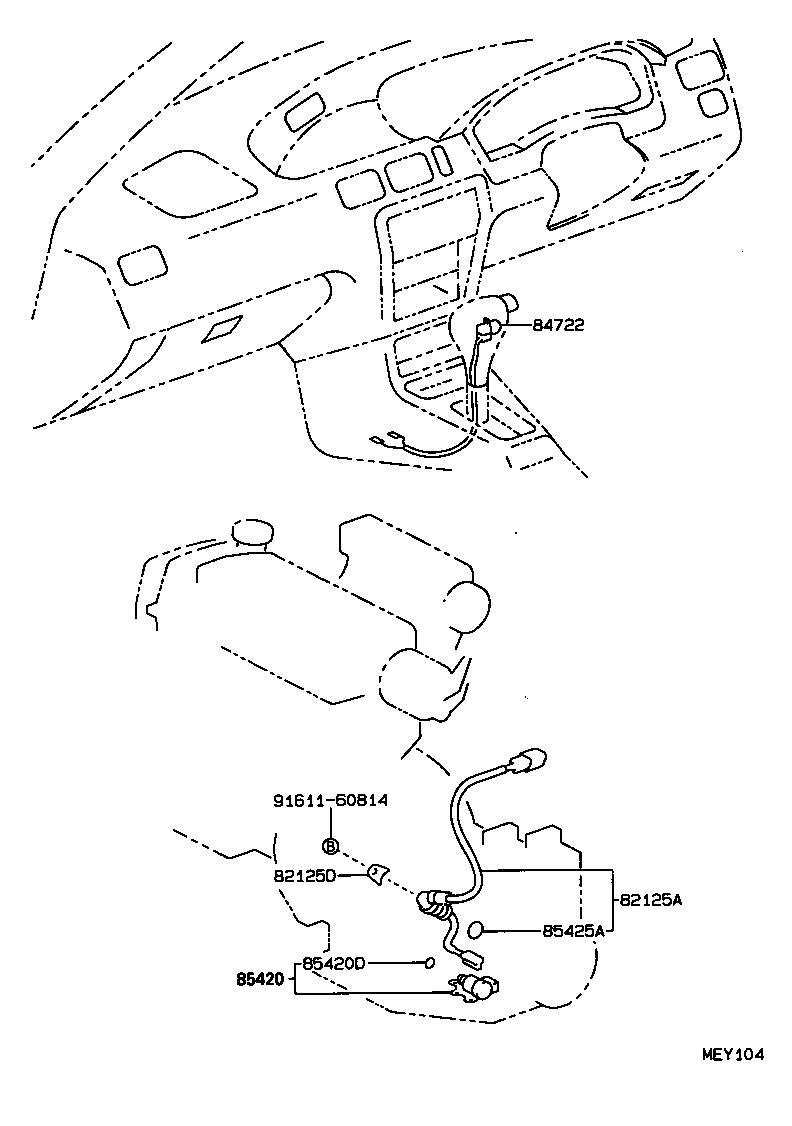 84722

91611-60814

B

82125D

82125A

85425A

85420D

85420

MEY104