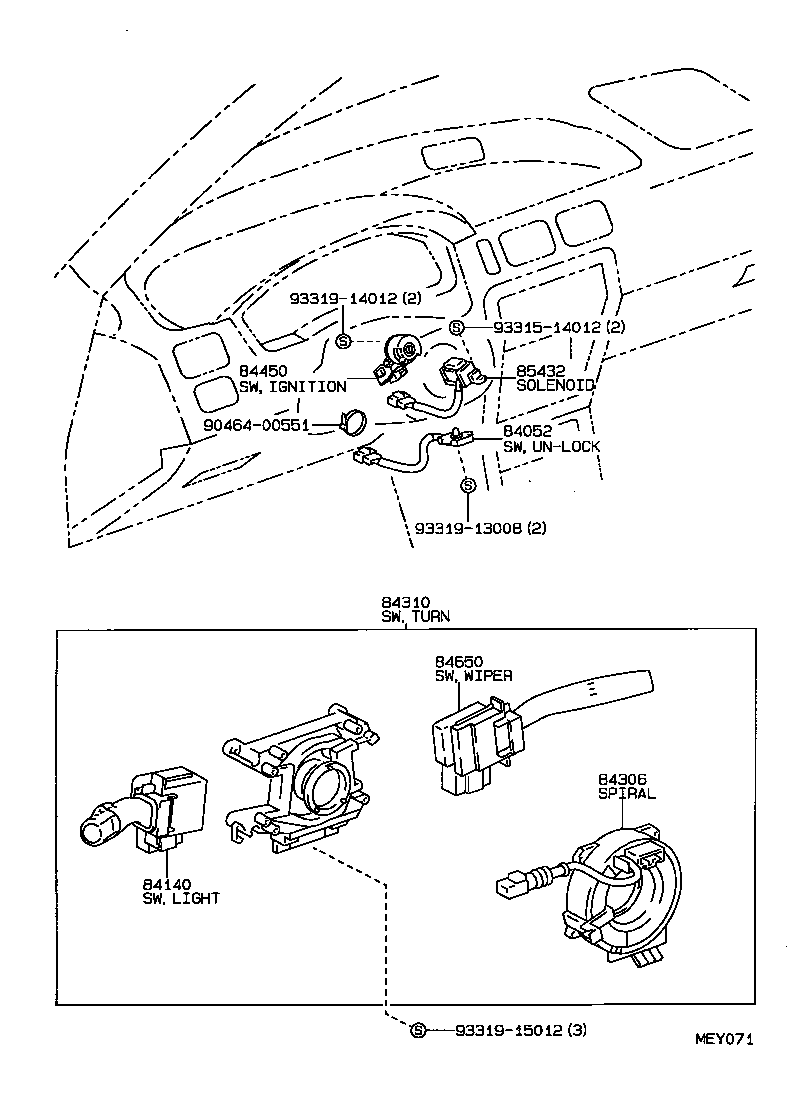 93319-14012 (2)

S

S 93315-14012 (2)

84450
SW, IGNITION

85432
SOLENOID

90464-00551

84052
SW, UN-LOCK

S

93319-13008 (2)

84310
SW, TURN

84650
SW, WIPER

84306
SPIRAL

84140
SW, LIGHT

S 93319-15012 (3)

MEY071