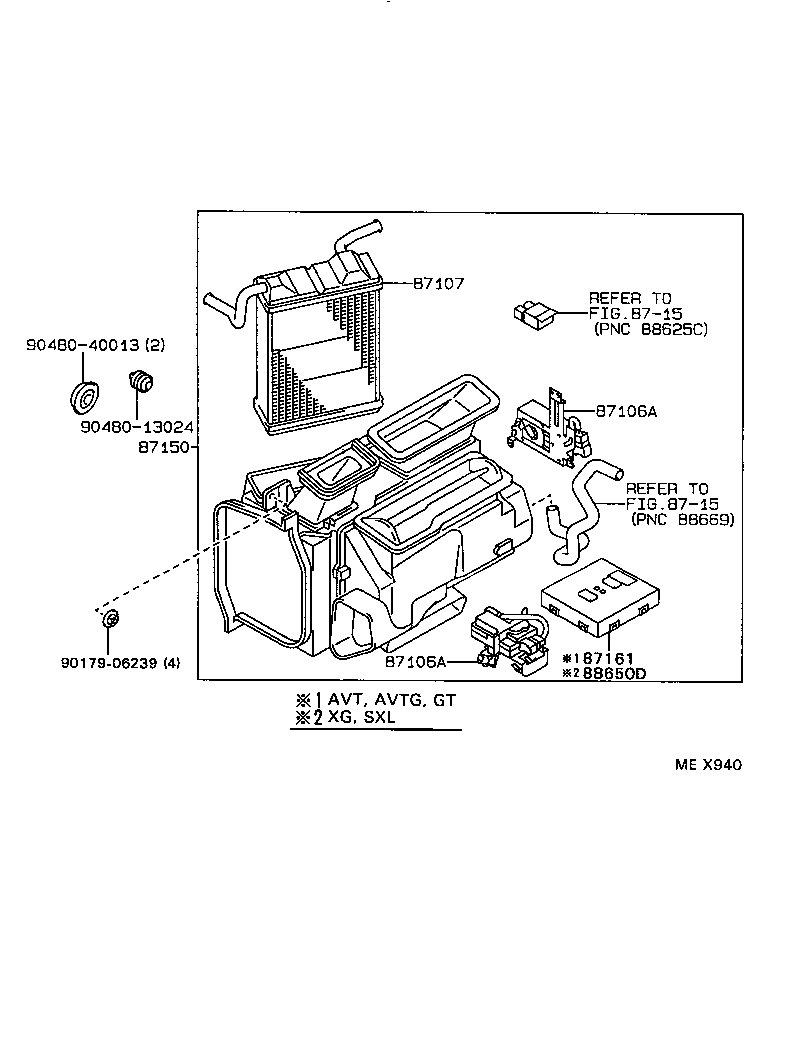 87107

REFER TO FIG.87-15 (PNC 88625C)

90480-40013 (2)

90480-13024

87150

87106A

REFER TO FIG.87-15 (PNC 88669)

90179-06239 (4)

87106A

※1 87161
※2 88650D

※1 AVT, AVTG, GT
※2 XG, SXL

ME X940