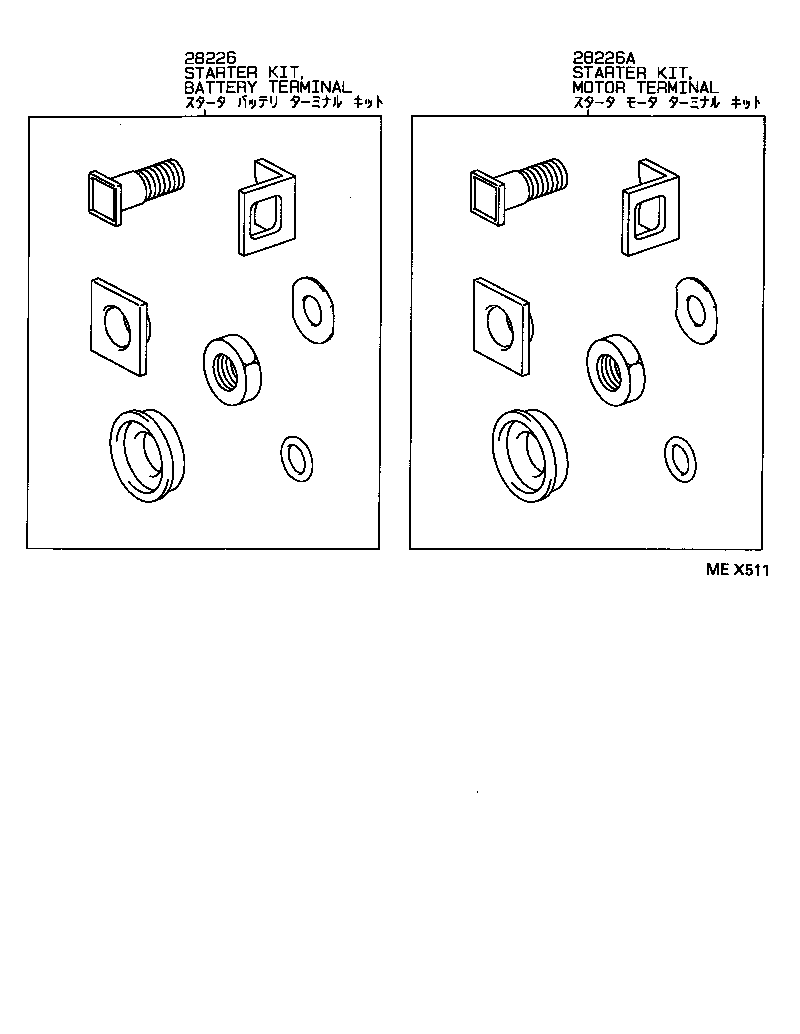 28226
STARTER KIT,
BATTERY TERMINAL
スタータ バッテリ ターミナル キット

28226A
STARTER KIT,
MOTOR TERMINAL
スタータ モータ ターミナル キット

ME X511