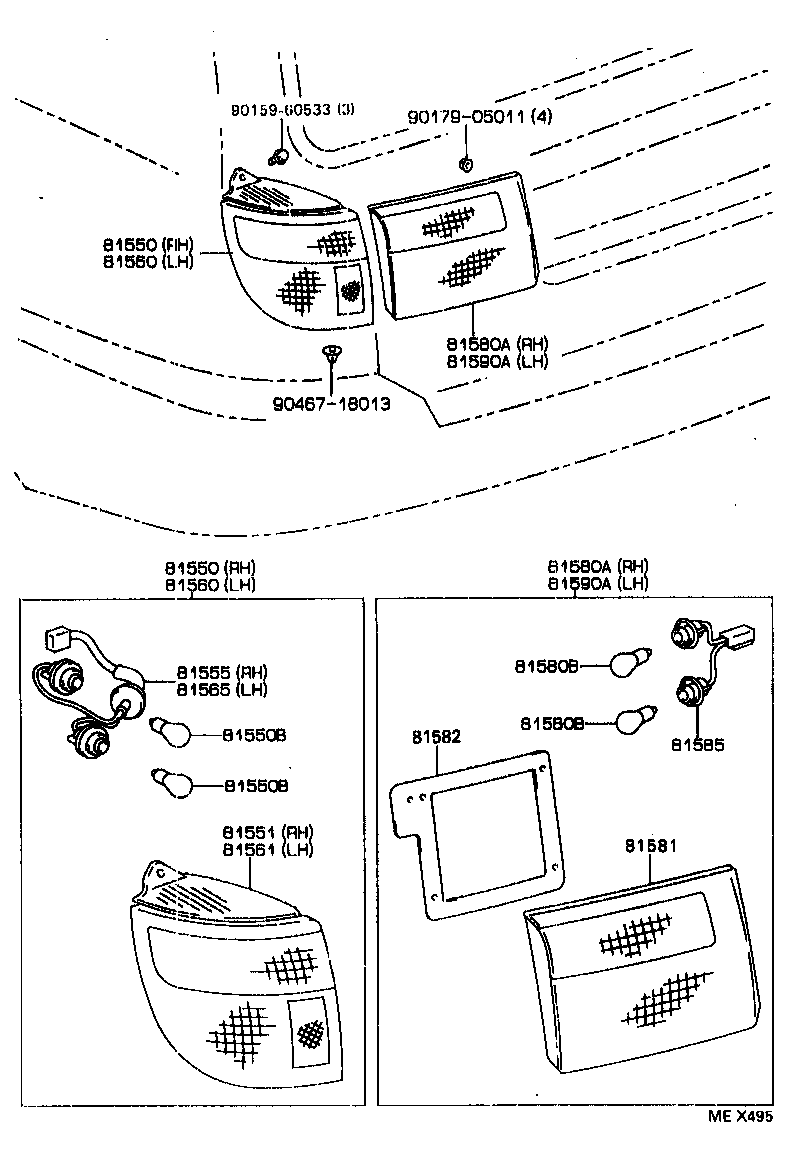 90159-60533 (3)
90179-05011 (4)
81550 (RH)
81560 (LH)
81580A (RH)
81590A (LH)
90467-18013

81550 (RH)
81560 (LH)
81555 (RH)
81565 (LH)
81550B
81550B
81551 (RH)
81561 (LH)

81580A (RH)
81590A (LH)
81580B
81580B
81585
81582
81581

ME X495