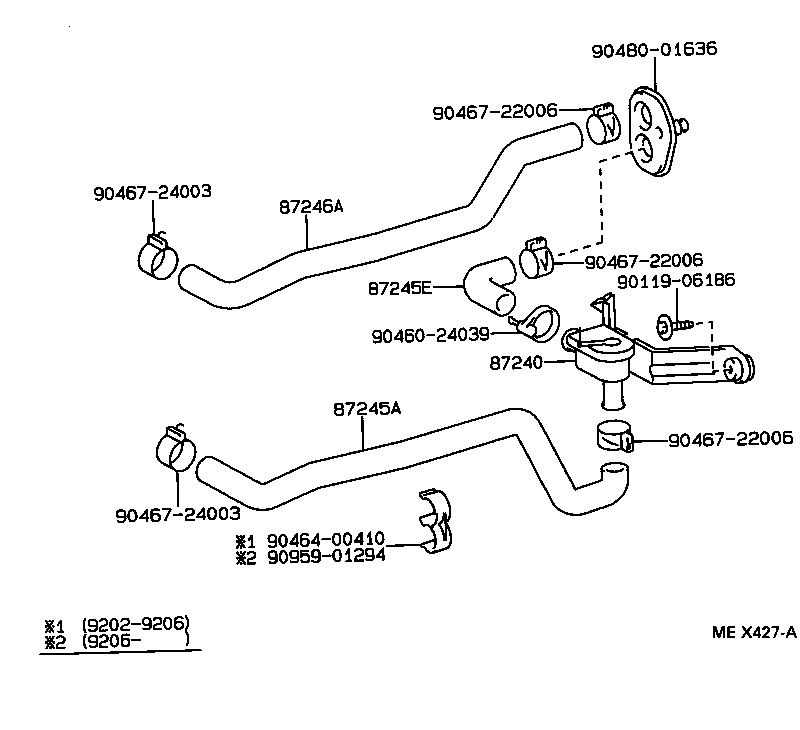 90480-01636
90467-22006
90467-24003
87246A
90467-22006
90119-06186
87245E
90460-24039
87240
87245A
90467-22006
90467-24003
※1 90464-00410
※2 90959-01294

※1 (9202-9206)
※2 (9206- )

ME X427-A