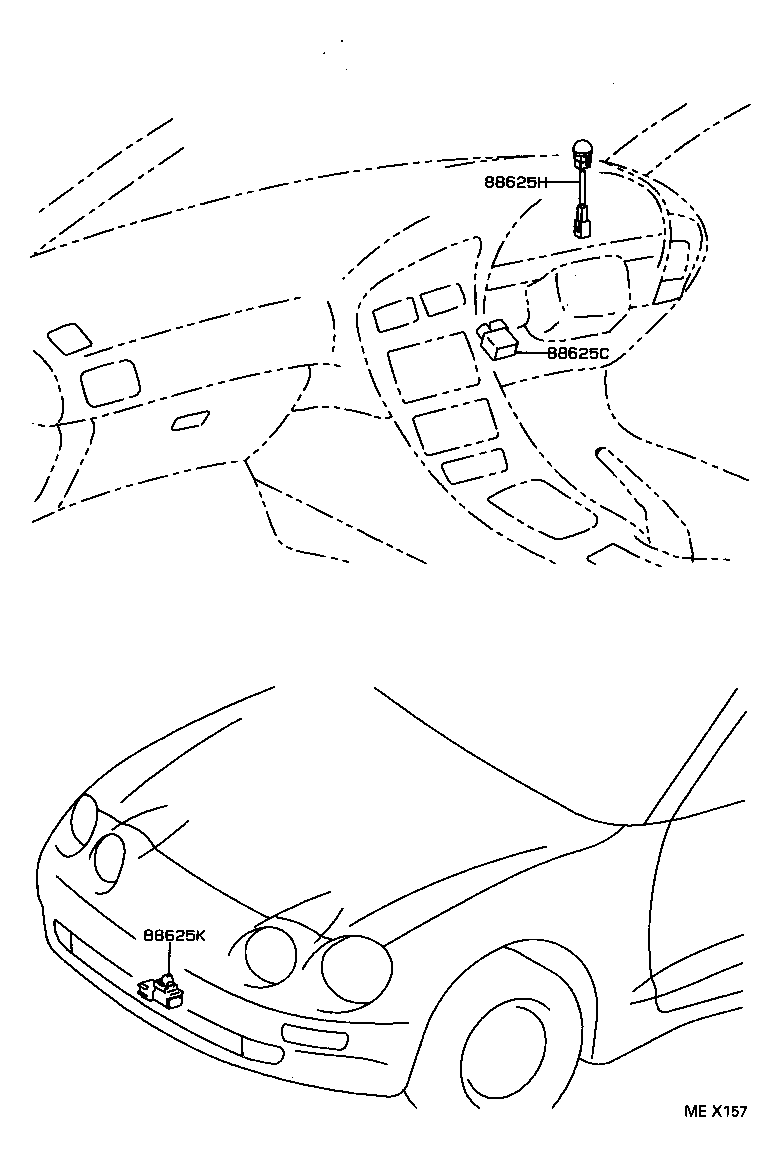 88625H

88625C

88625K

ME X157