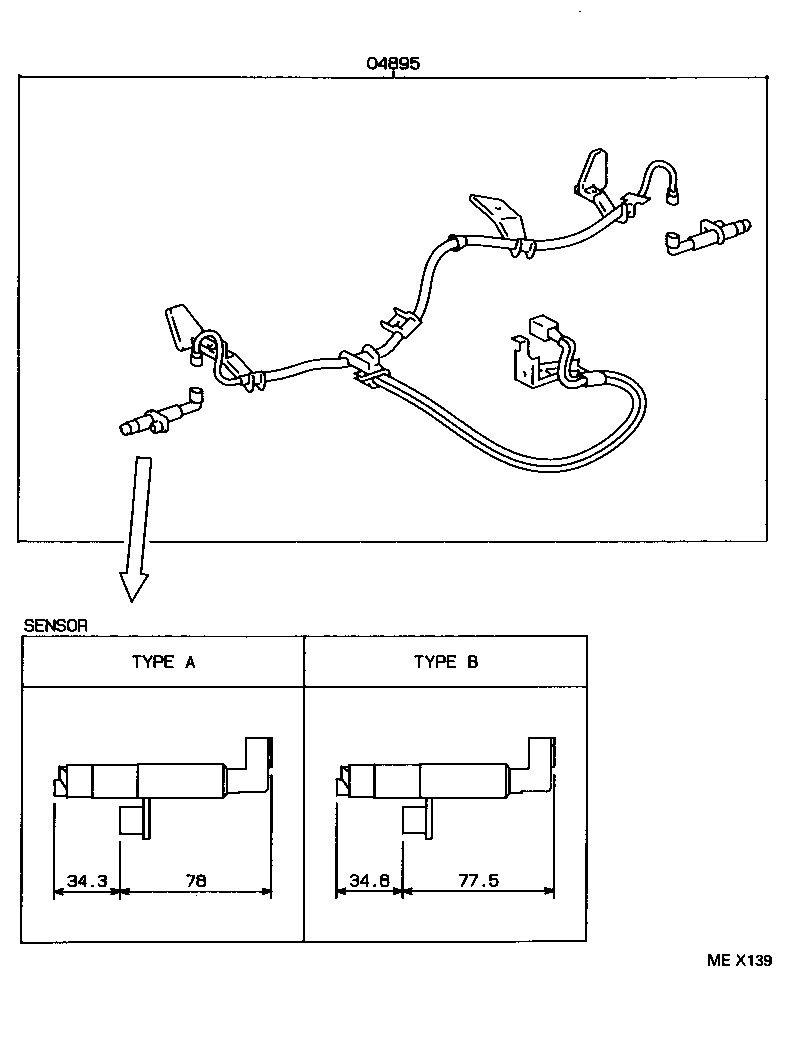 04895

SENSOR

| TYPE A | TYPE B |
|---|---|
| 34.3 78 | 34.8 77.5 |

ME X139