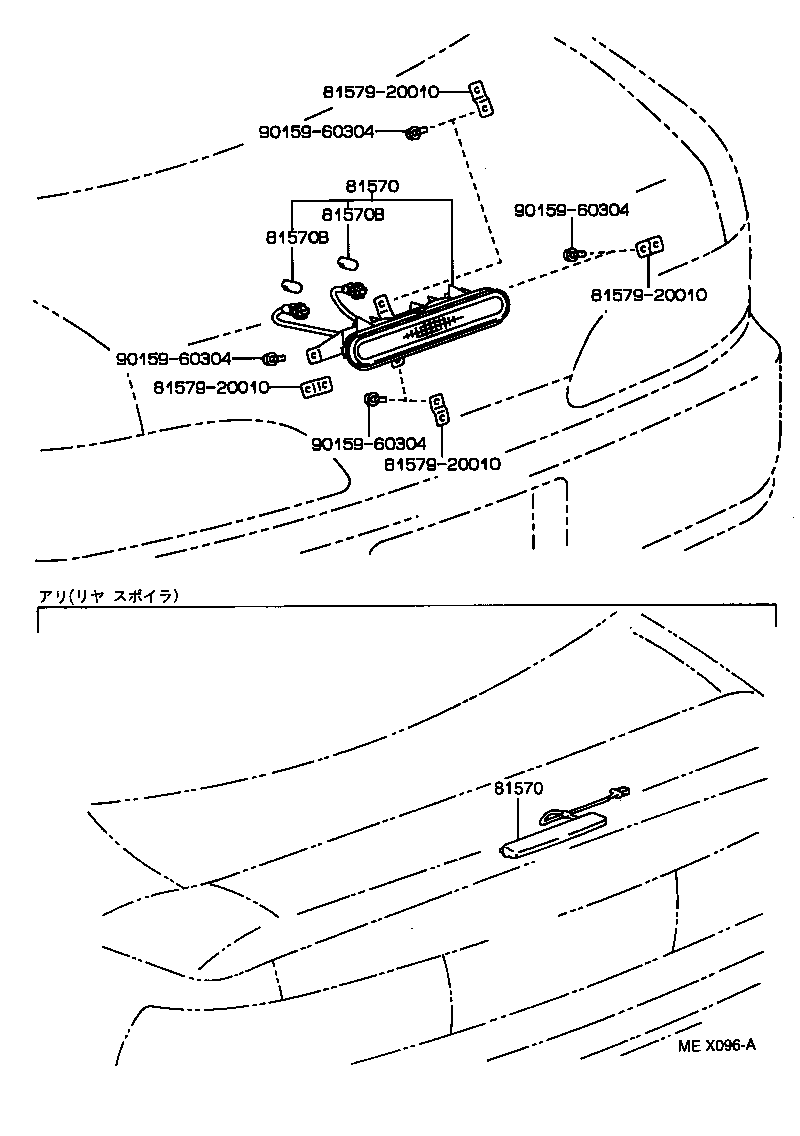 81579-20010
90159-60304
81570
81570B
81570B
90159-60304
81579-20010
90159-60304
81579-20010
90159-60304
81579-20010

アリ(リヤ スポイラ)

81570

ME X096-A