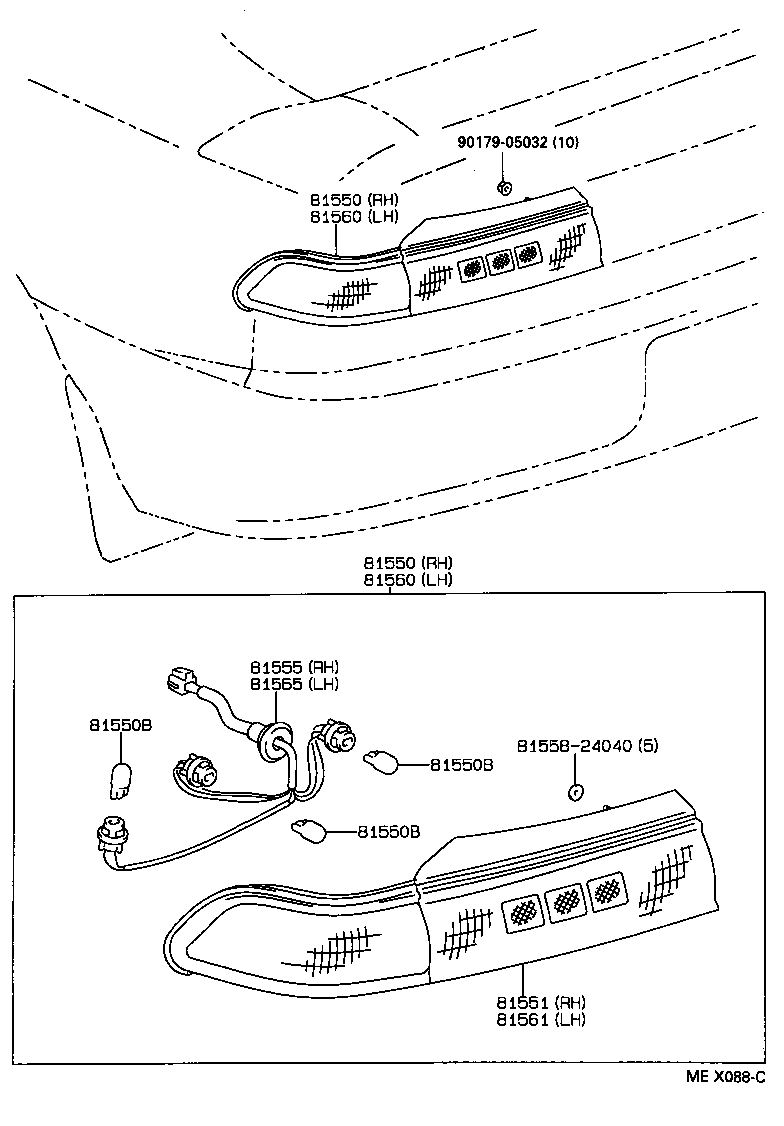 90179-05032 (10)

81550 (RH)
81560 (LH)

81550 (RH)
81560 (LH)

81555 (RH)
81565 (LH)

81550B

81550B

81558-24040 (5)

81550B

81551 (RH)
81561 (LH)

ME X088-C