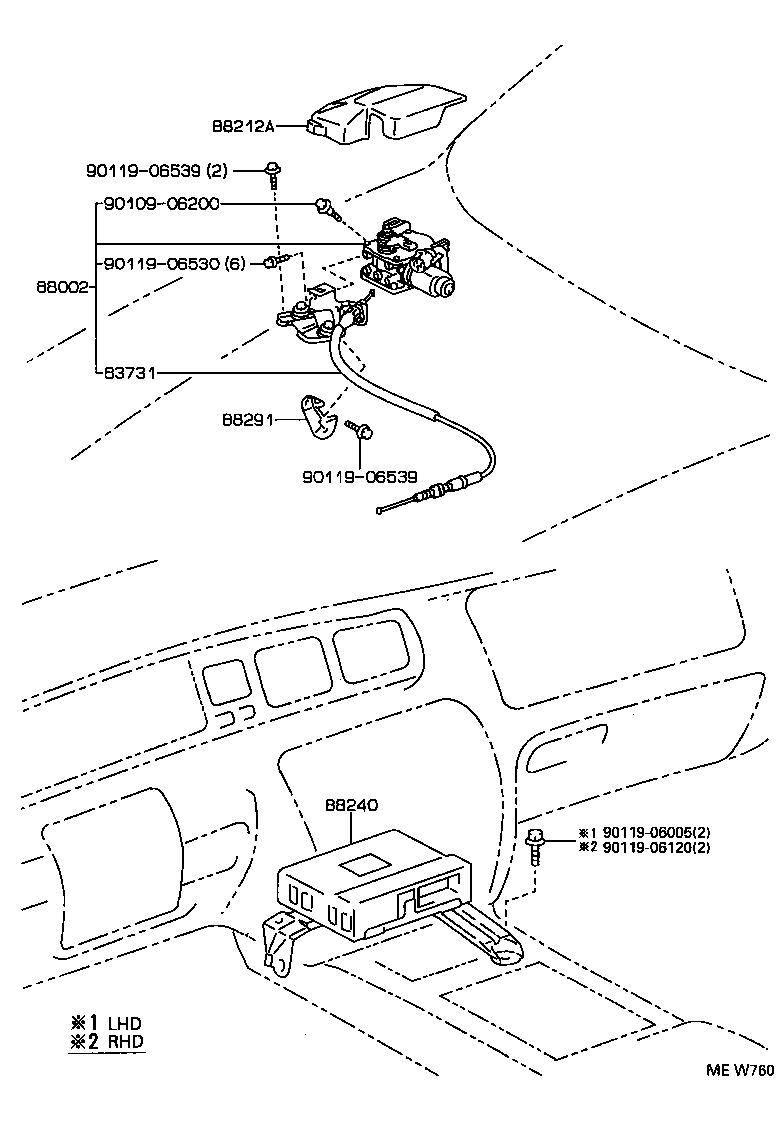 88212A
90119-06539 (2)
90109-06200
90119-06530 (6)
88002
83731
88291
90119-06539
88240
※1 90119-06005(2)
※2 90119-06120(2)
※1 LHD
※2 RHD
ME W760