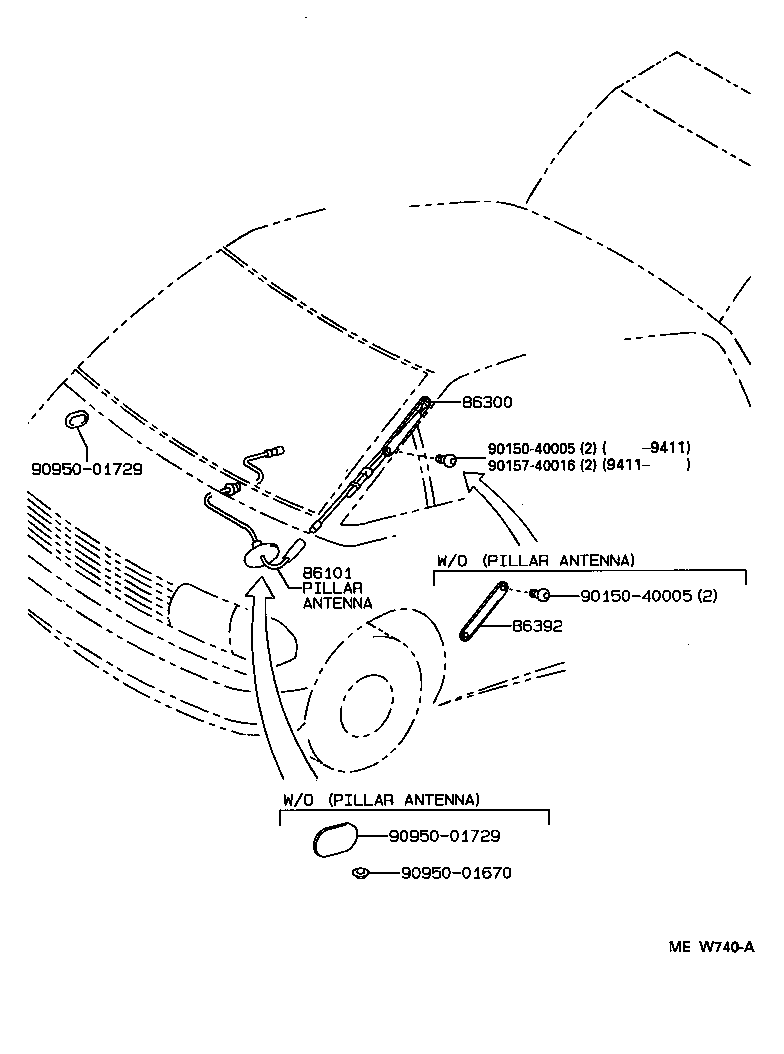 86300

90150-40005 (2) (     -9411)
90157-40016 (2) (9411-     )

90950-01729

86101
PILLAR
ANTENNA

W/O (PILLAR ANTENNA)

90150-40005 (2)

86392

W/O (PILLAR ANTENNA)

90950-01729

90950-01670

ME W740-A