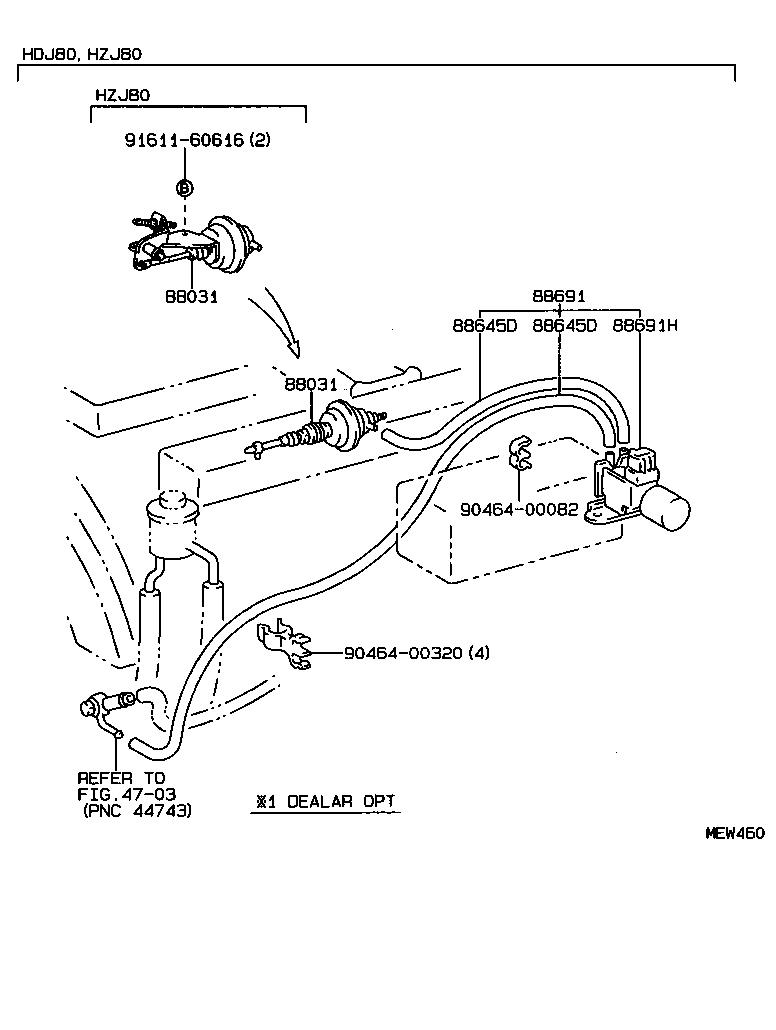 HDJ80, HZJ80

HZJ80

91611-60616 (2)

B

88031

88691

88645D 88645D 88691H

88031

90464-00082

90464-00320 (4)

REFER TO
FIG.47-03
(PNC 44743)

※1 DEALAR OPT

MEW460