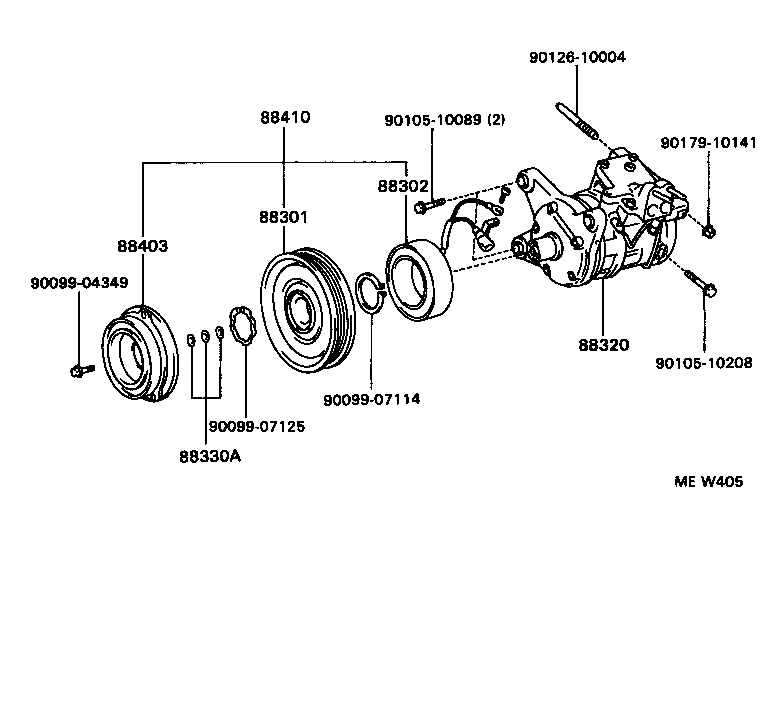 90126-10004

88410

90105-10089 (2)

90179-10141

88302

88301

88403

90099-04349

88320

90105-10208

90099-07114

90099-07125

88330A

ME W405