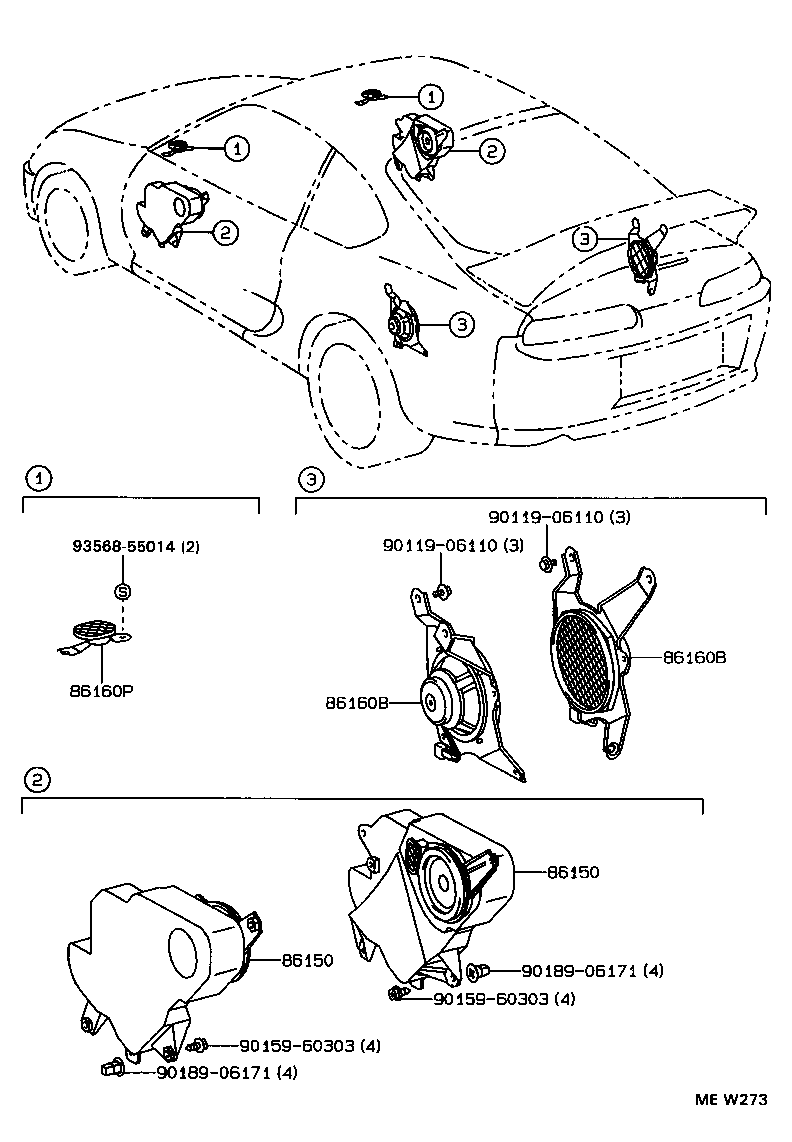 1
2
1
2
3
3

1
93568-55014 (2)
S
86160P

3
90119-06110 (3)
90119-06110 (3)
86160B
86160B

2
86150
86150
90189-06171 (4)
90159-60303 (4)
90159-60303 (4)
90189-06171 (4)

ME W273