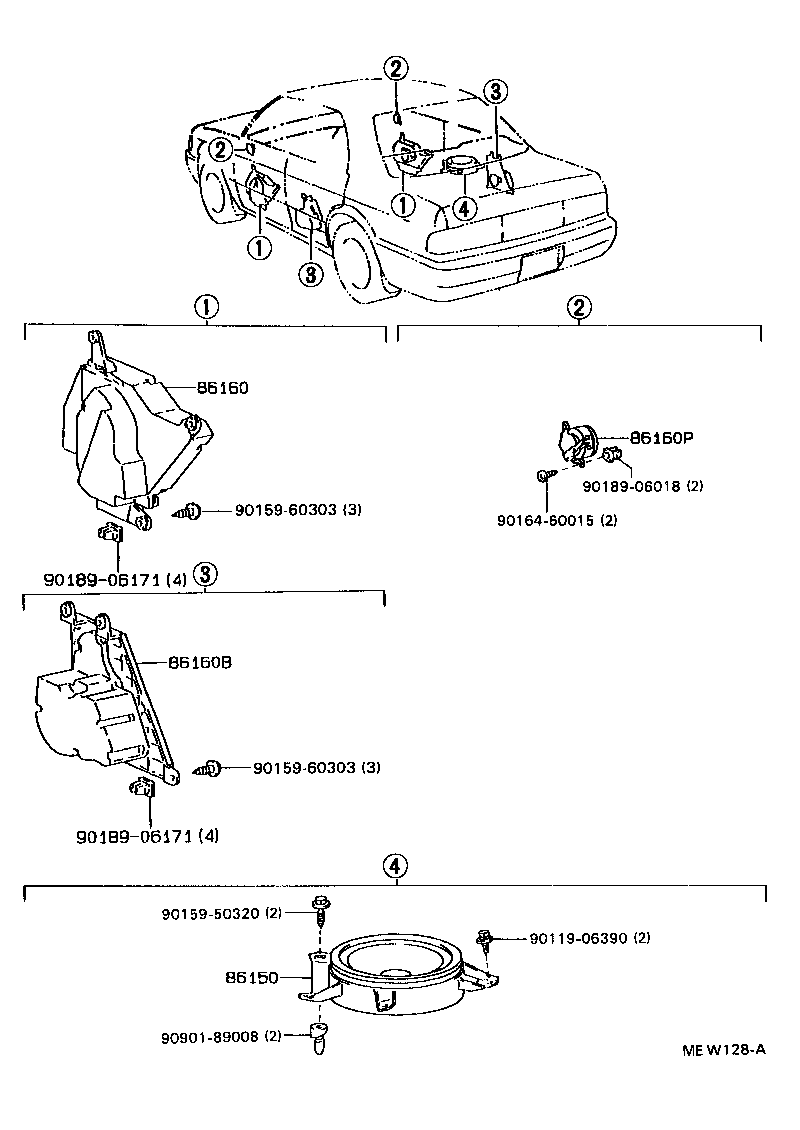 2
3
2
1
4
1
3
1
2
86160
86160P
90189-06018 (2)
90164-60015 (2)
90159-60303 (3)
90189-06171 (4)
3
86160B
90159-60303 (3)
90189-06171 (4)
4
90159-50320 (2)
90119-06390 (2)
86150
90901-89008 (2)
ME W128-A