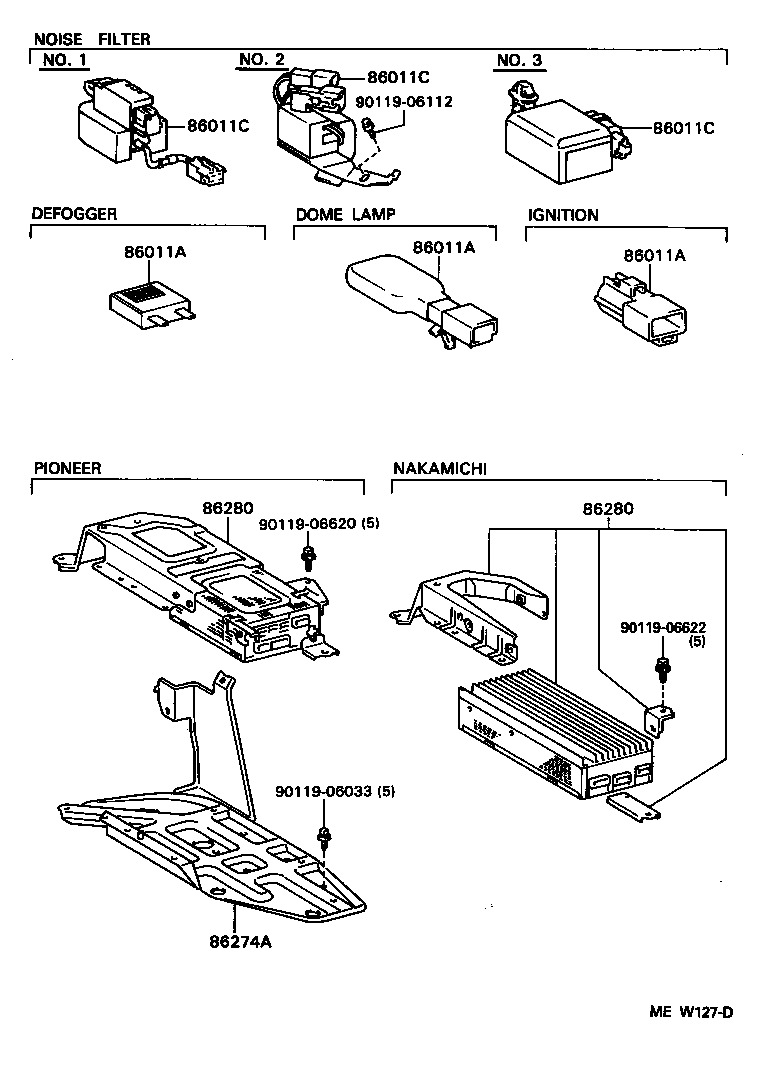 NOISE FILTER

NO. 1

86011C

NO. 2

86011C

90119-06112

NO. 3

86011C

DEFOGGER

86011A

DOME LAMP

86011A

IGNITION

86011A

PIONEER

86280

90119-06620 (5)

90119-06033 (5)

86274A

NAKAMICHI

86280

90119-06622 (5)

ME W127-D