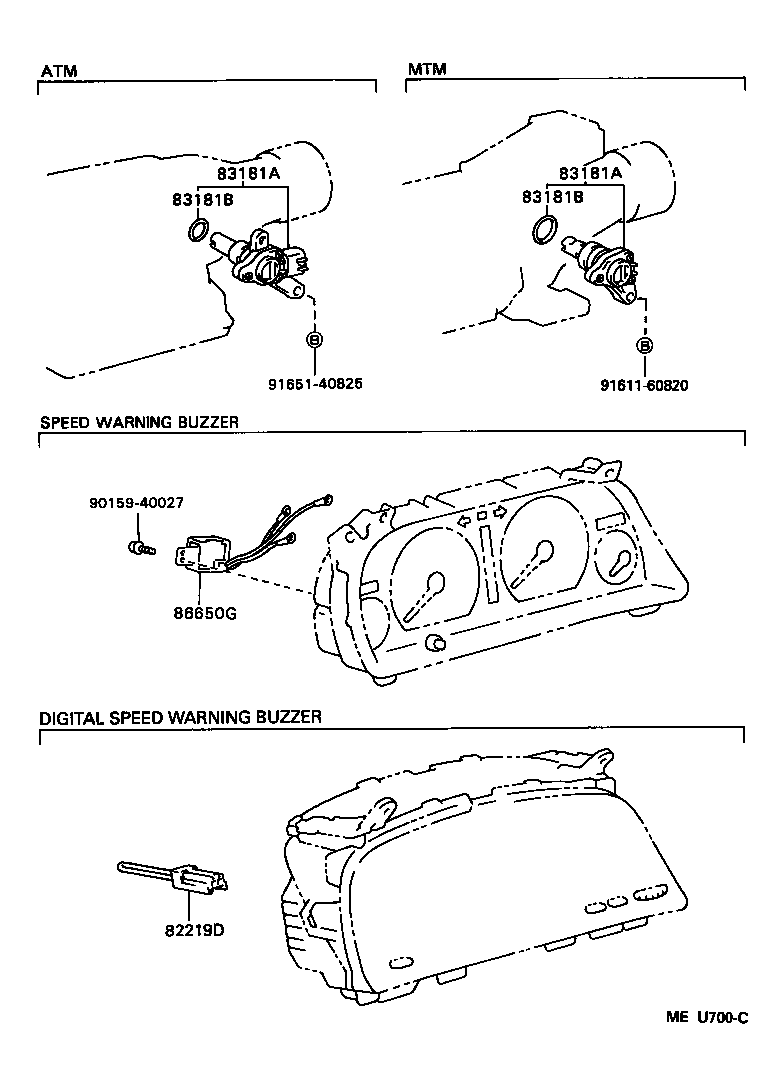 ATM

83181A

83181B

B

91651-40825

MTM

83181A

83181B

B

91611-60820

SPEED WARNING BUZZER

90159-40027

86650G

DIGITAL SPEED WARNING BUZZER

82219D

ME U700-C