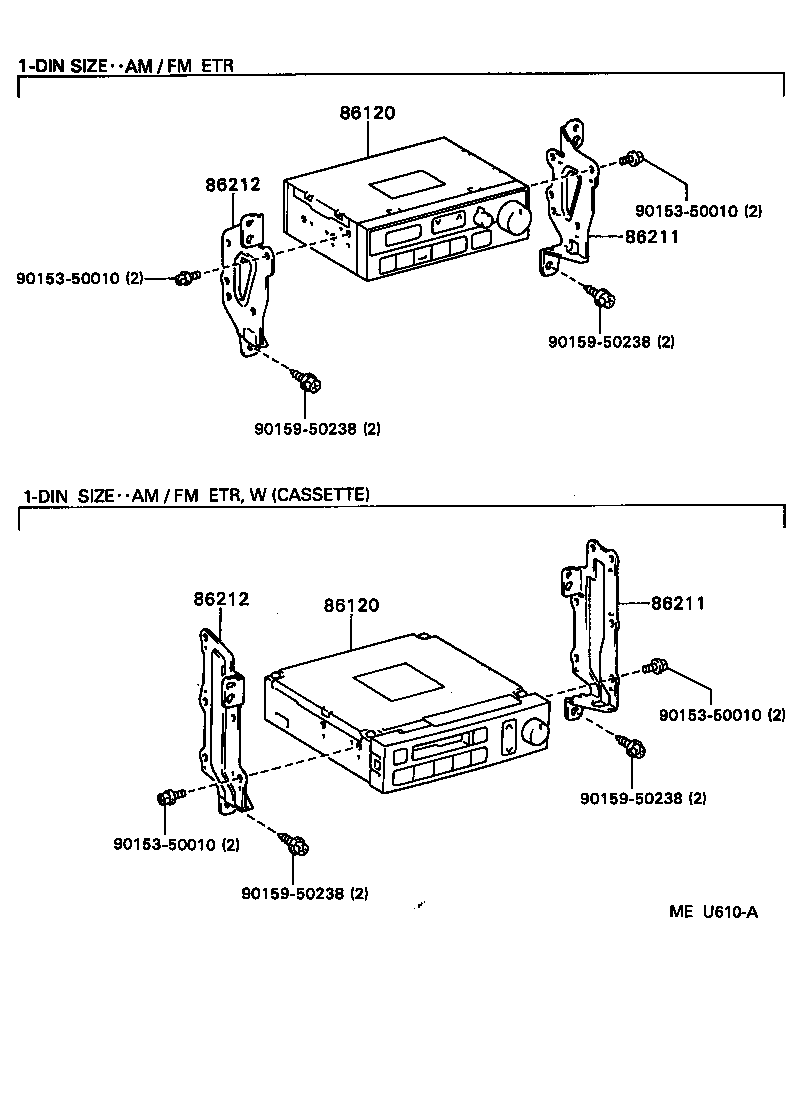 1-DIN SIZE··AM / FM ETR

86120

86212

90153-50010 (2)

86211

90153-50010 (2)

90159-50238 (2)

90159-50238 (2)

1-DIN SIZE··AM / FM ETR, W (CASSETTE)

86212

86120

86211

90153-50010 (2)

90159-50238 (2)

90153-50010 (2)

90159-50238 (2)

ME U610-A