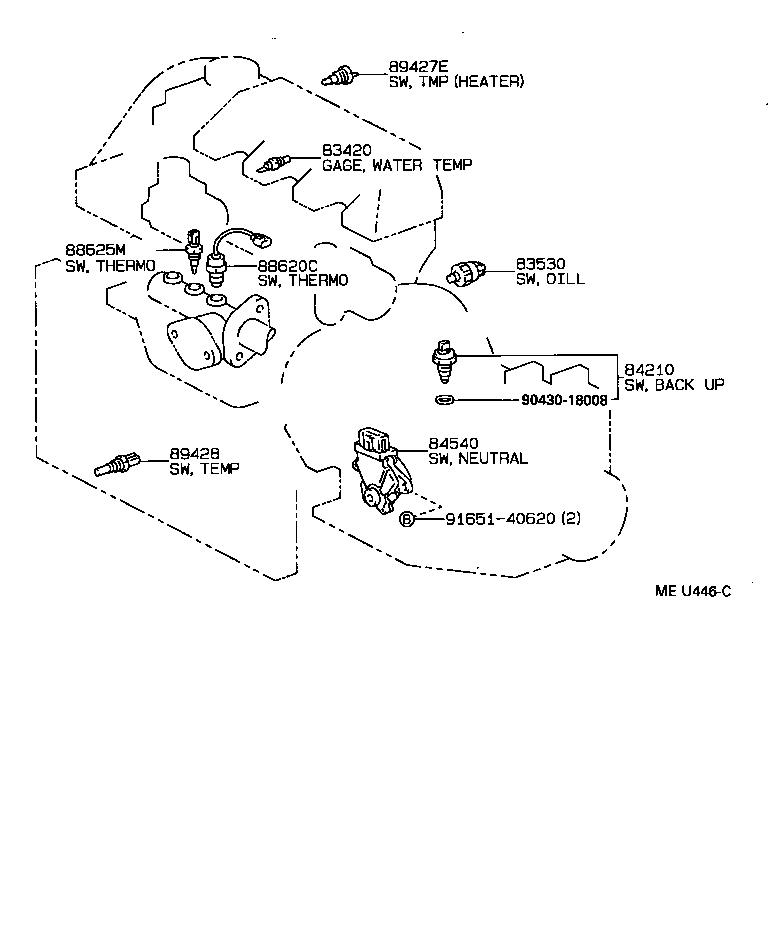 89427E
SW, TMP (HEATER)

83420
GAGE, WATER TEMP

88625M
SW, THERMO

88620C
SW, THERMO

83530
SW, OILL

84210
SW, BACK UP

90430-18008

89428
SW, TEMP

84540
SW, NEUTRAL

B 91651-40620 (2)

ME U446-C