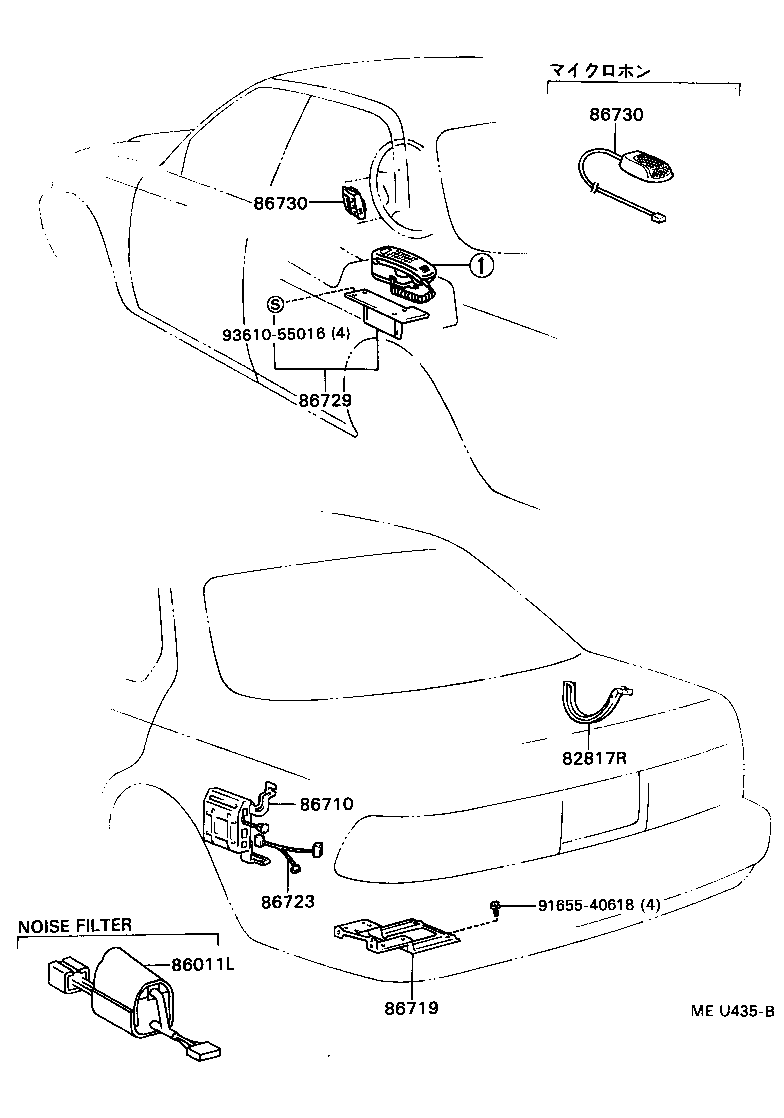 マイクロホン
86730
86730
1
S
93610-55016 (4)
86729
82817R
86710
86723
91655-40618 (4)
NOISE FILTER
86011L
86719
ME U435-B