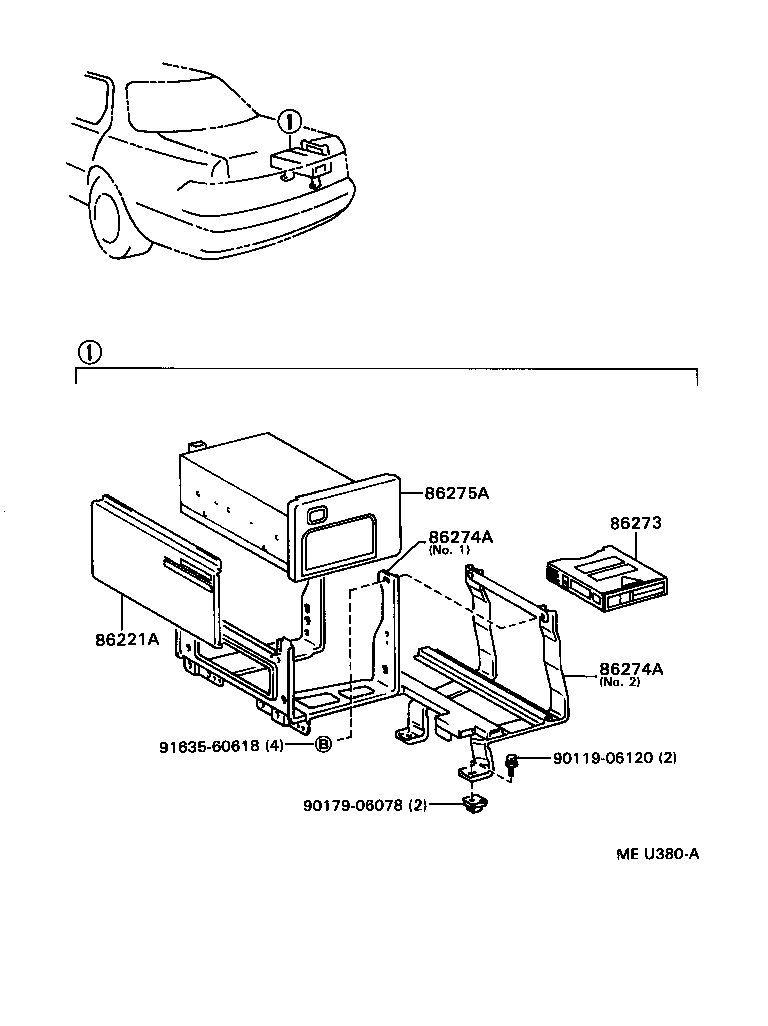 ①

①

86275A

86274A
(No. 1)

86273

86221A

86274A
(No. 2)

91635-60618 (4) Ⓑ

90119-06120 (2)

90179-06078 (2)

ME U380-A