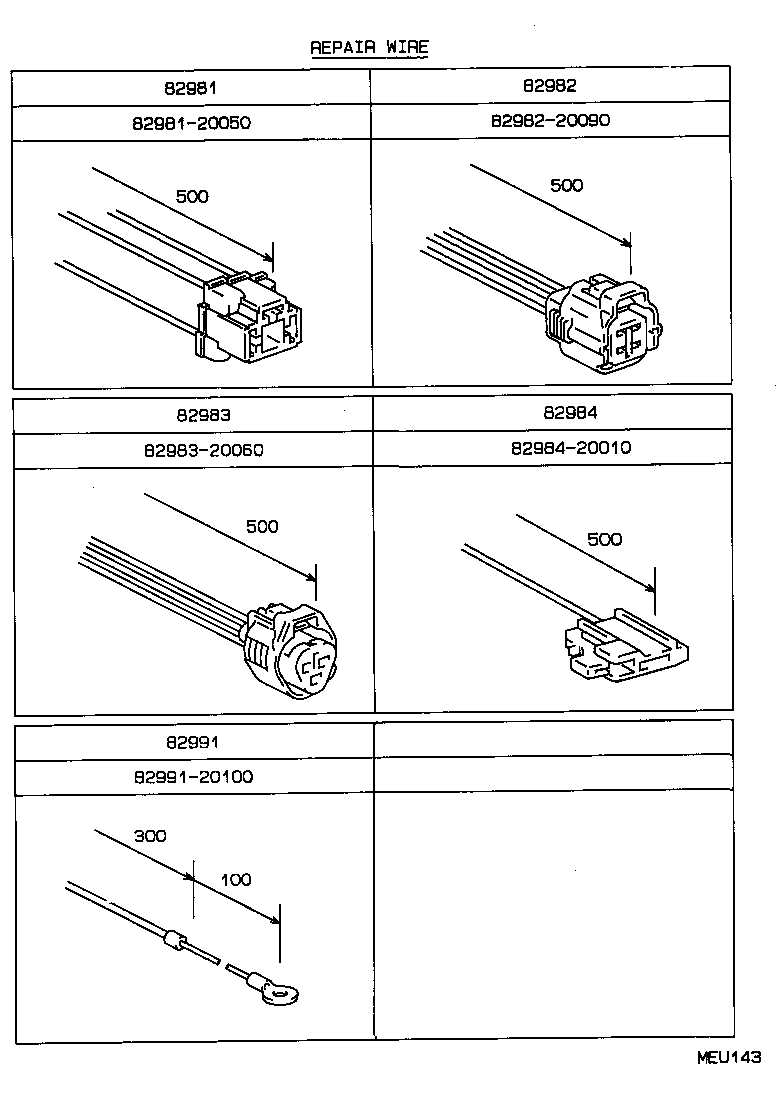 REPAIR WIRE

| 82981 | 82982 |
|---|---|
| 82981-20050 | 82982-20090 |
| 500 | 500 |

| 82983 | 82984 |
|---|---|
| 82983-20060 | 82984-20010 |
| 500 | 500 |

| 82991 | |
|---|---|
| 82991-20100 | |
| 300 100 | |

MEU143